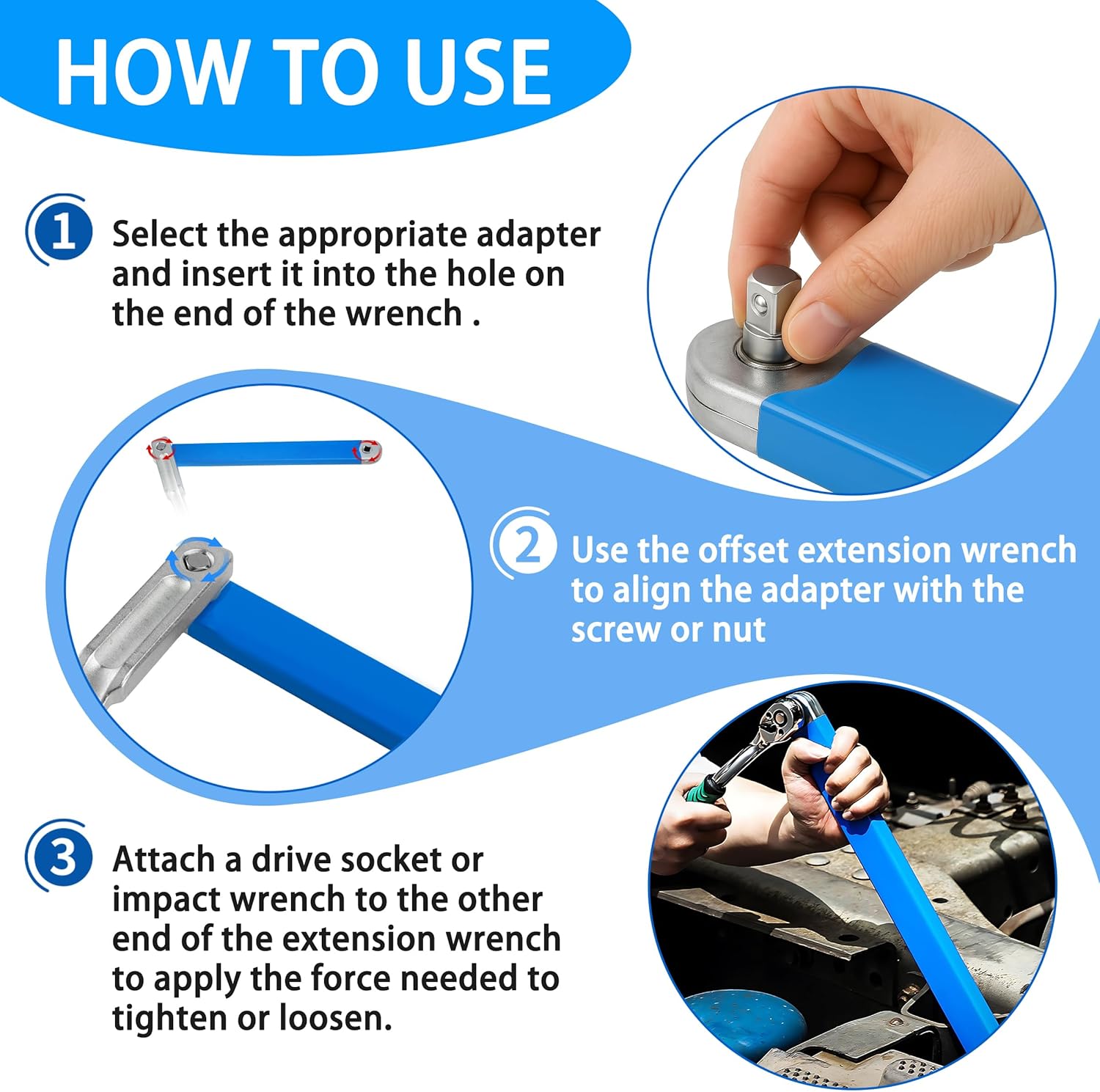 HOW TO USE

1 Select the appropriate adapter and insert it into the hole on the end of the wrench .

2 Use the offset extension wrench to align the adapter with the screw or nut

3 Attach a drive socket or impact wrench to the other end of the extension wrench to apply the force needed to tighten or loosen.