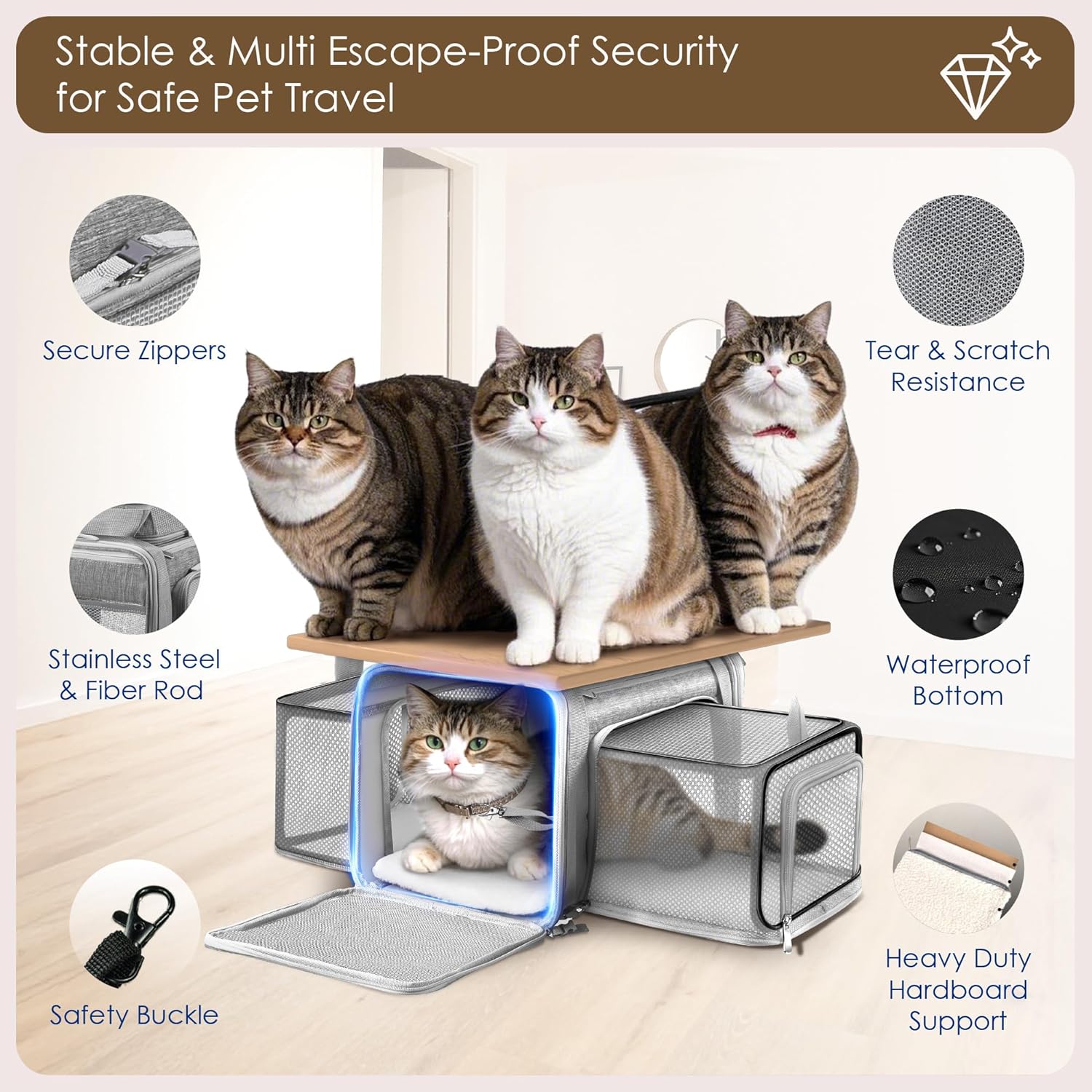 Stable & Multi Escape-Proof Security for Safe Pet Travel

Secure Zippers

Stainless Steel & Fiber Rod

Safety Buckle

Tear & Scratch Resistance

Waterproof Bottom

Heavy Duty Hardboard Support