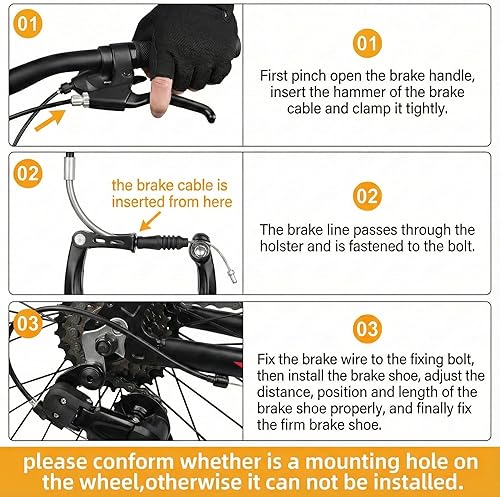 01

01

First pinch open the brake handle, insert the hammer of the brake cable and clamp it tightly.

02

the brake cable is inserted from here

02

The brake line passes through the holster and is fastened to the bolt.

03

03

Fix the brake wire to the fixing bolt, then install the brake shoe, adjust the distance, position and length of the brake shoe properly, and finally fix the firm brake shoe.

please conform whether is a mounting hole on the wheel,otherwise it can not be installed.