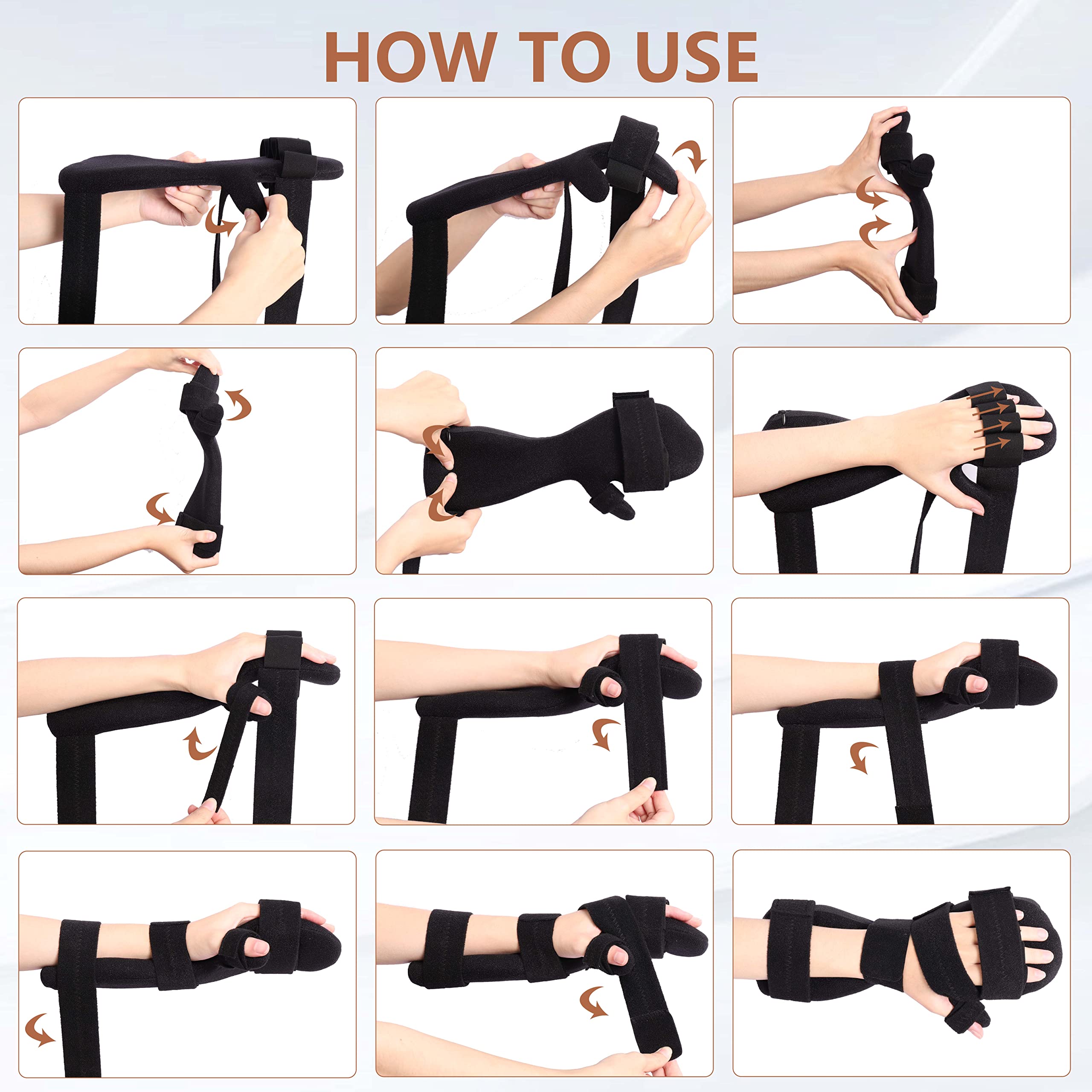 HOW TO USE