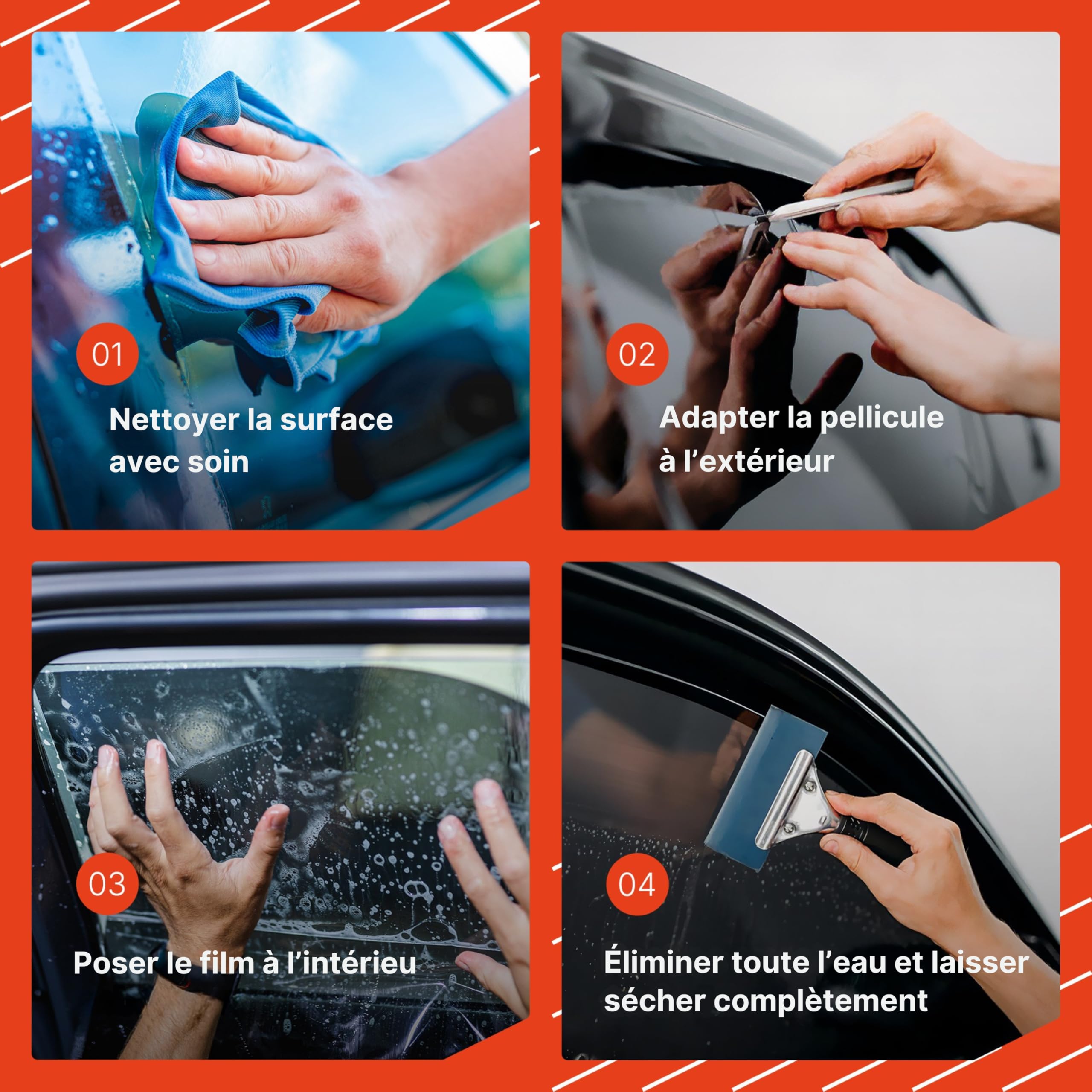 01
Nettoyer la surface avec soin

02
Adapter la pellicule à l’extérieur

03
Poser le film à l’intérieu

04
Éliminer toute l’eau et laisser sécher complètement