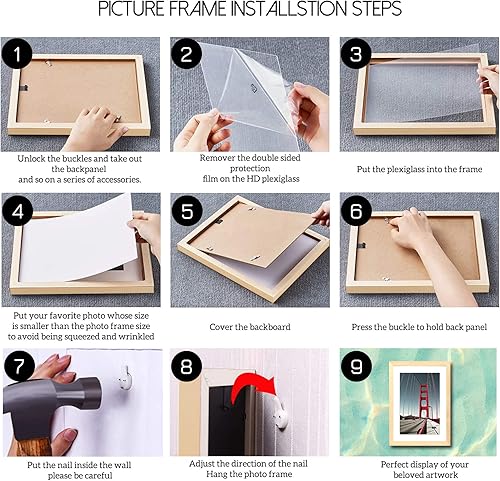 PICTURE FRAME INSTALLSTION STEPS

1

Unlock the buckles and take out the backpanel and so on a series of accessories.

2

Remover the double sided protection film on the HD plexiglass

3

Put the plexiglass into the frame

4

Put your favorite photo whose size is smaller than the photo frame size to avoid being squeezed and wrinkled

5

Cover the backboard

6

Press the buckle to hold back panel

7

Put the nail inside the wall please be careful

8

Adjust the direction of the nail Hang the photo frame

9

Perfect display of your beloved artwork