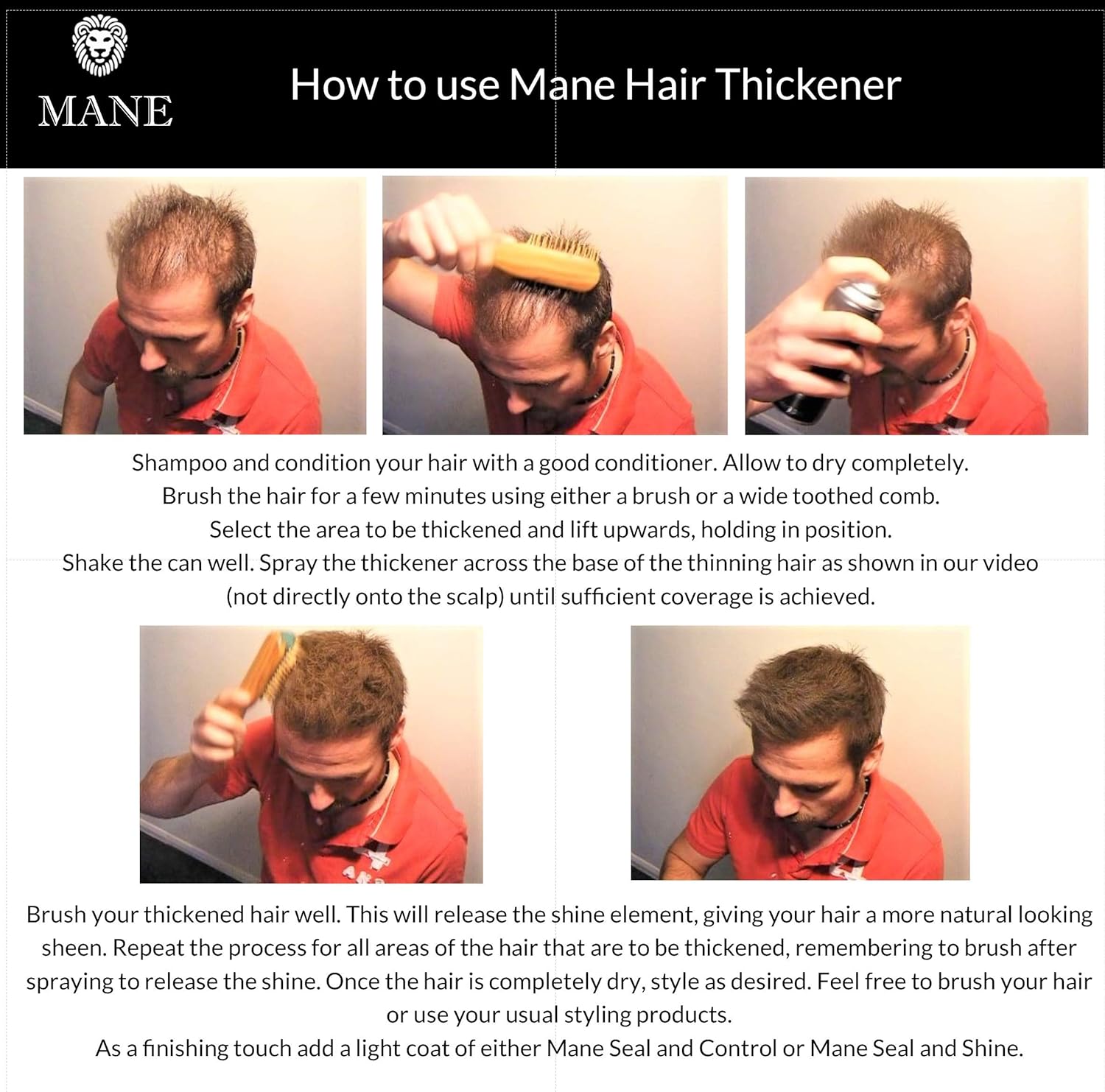 MANE

How to use Mane Hair Thickener

Shampoo and condition your hair with a good conditioner. Allow to dry completely.
Brush the hair for a few minutes using either a brush or a wide toothed comb.
Select the area to be thickened and lift upwards, holding in position.
Shake the can well. Spray the thickener across the base of the thinning hair as shown in our video (not directly onto the scalp) until sufficient coverage is achieved.

Brush your thickened hair well. This will release the shine element, giving your hair a more natural looking sheen. Repeat the process for all areas of the hair that are to be thickened, remembering to brush after spraying to release the shine. Once the hair is completely dry, style as desired. Feel free to brush your hair or use your usual styling products.
As a finishing touch add a light coat of either Mane Seal and Control or Mane Seal and Shine.