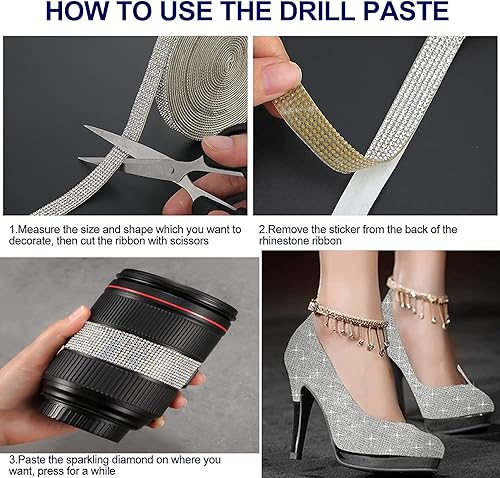 HOW TO USE THE DRILL PASTE

1.Measure the size and shape which you want to decorate, then cut the ribbon with scissors

2.Remove the sticker from the back of the rhinestone ribbon

3.Paste the sparkling diamond on where you want, press for a while