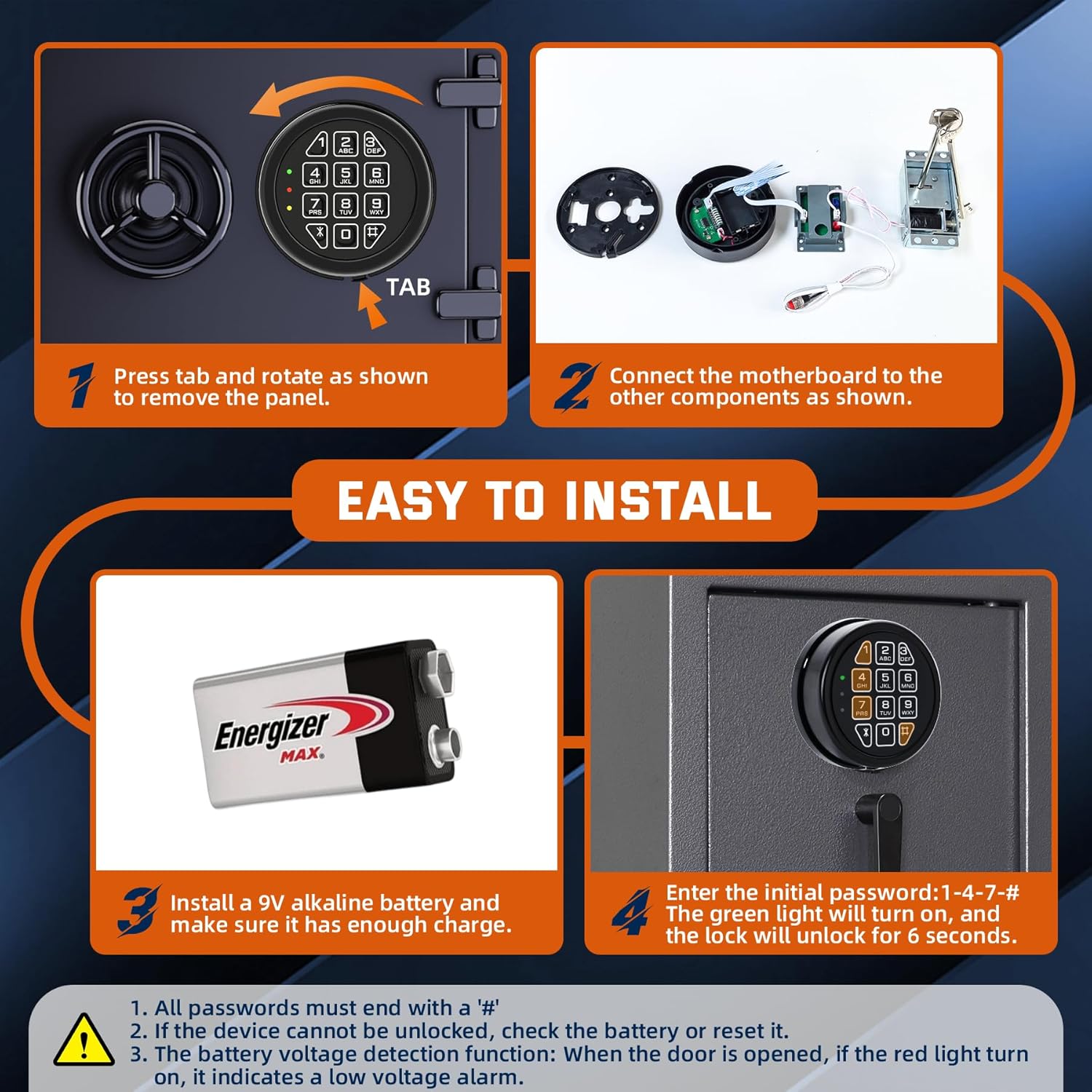 1 2 ABC 3 DEF
4 GHI 5 JKL 6 MNO
7 PRS 8 TUV 9 WXY
0 #

TAB

1 Press tab and rotate as shown to remove the panel.

2 Connect the motherboard to the other components as shown.

EASY TO INSTALL

Energizer MAX

3 Install a 9V alkaline battery and make sure it has enough charge.

1 2 ABC 3 DEF
4 GHI 5 JKL 6 MNO
7 PRS 8 TUV 9 WXY
0 #

4 Enter the initial password:1-4-7-#
The green light will turn on, and the lock will unlock for 6 seconds.

1. All passwords must end with a '#'
2. If the device cannot be unlocked, check the battery or reset it.
3. The battery voltage detection function: When the door is opened, if the red light turn on, it indicates a low voltage alarm.