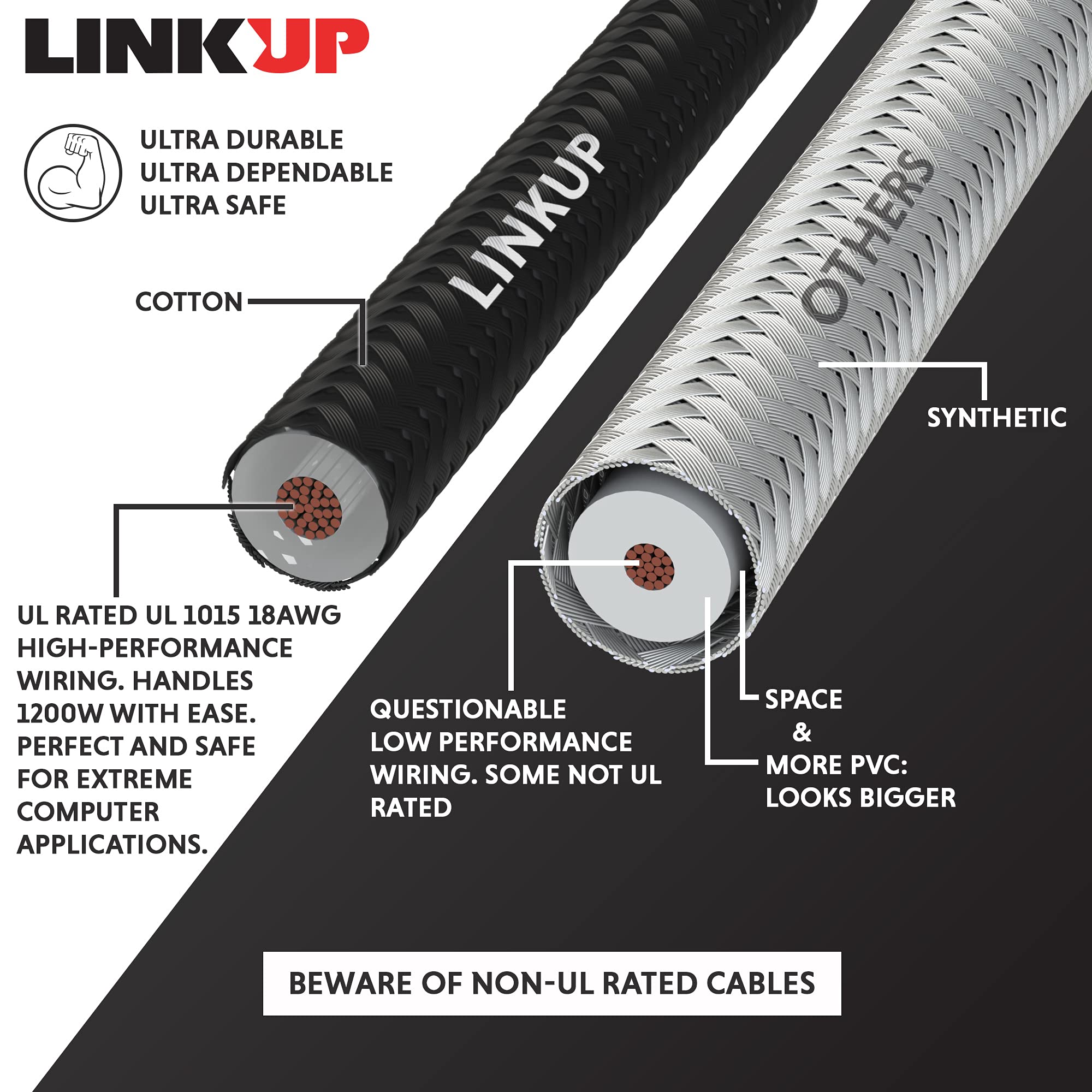 LINKUP

ULTRA DURABLE
ULTRA DEPENDABLE
ULTRA SAFE

LINKUP

OTHERS

COTTON

SYNTHETIC

UL RATED UL 1015 18AWG HIGH-PERFORMANCE WIRING. HANDLES 1200W WITH EASE. PERFECT AND SAFE FOR EXTREME COMPUTER APPLICATIONS.

QUESTIONABLE LOW PERFORMANCE WIRING. SOME NOT UL RATED

SPACE
&
MORE PVC:
LOOKS BIGGER

BEWARE OF NON-UL RATED CABLES