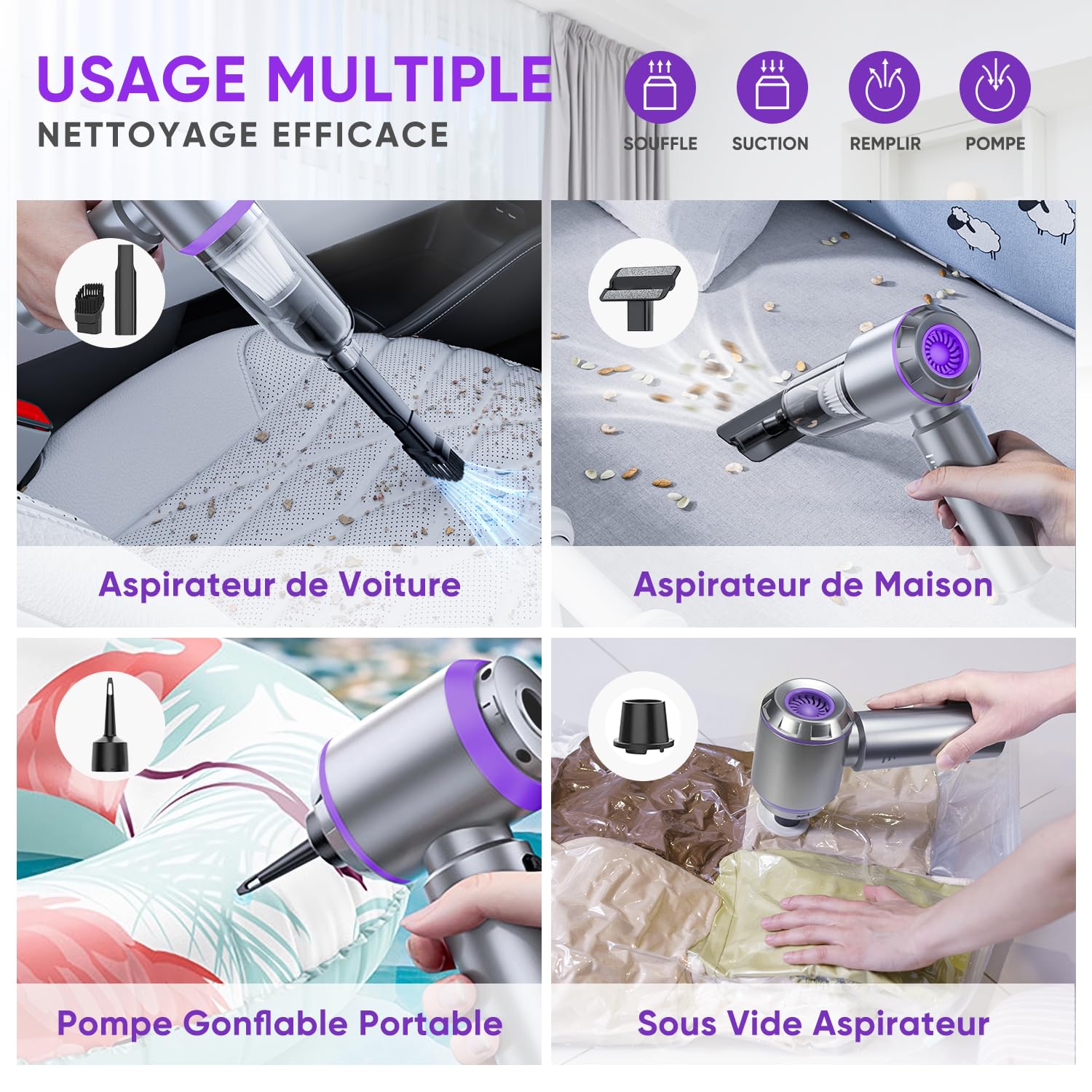 USAGE MULTIPLE
NETTOYAGE EFFICACE

SOUFFLE
SUCTION
REMPLIR
POMPE

Aspirateur de Voiture

Aspirateur de Maison

Pompe Gonflable Portable

Sous Vide Aspirateur