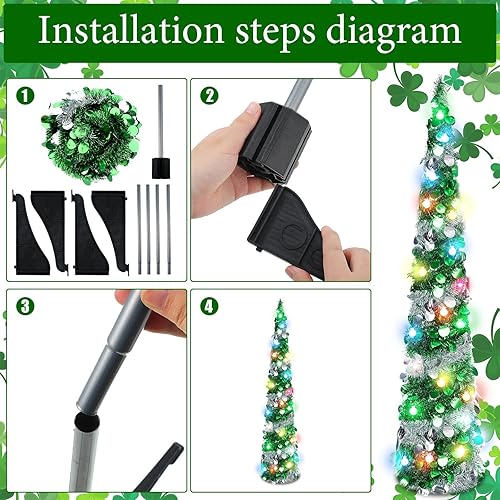 Installation steps diagram

1

2

3

4