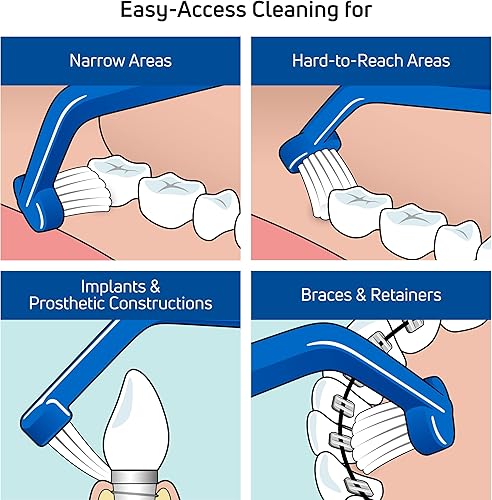 Easy-Access Cleaning for

Narrow Areas

Hard-to-Reach Areas

Implants & Prosthetic Constructions

Braces & Retainers