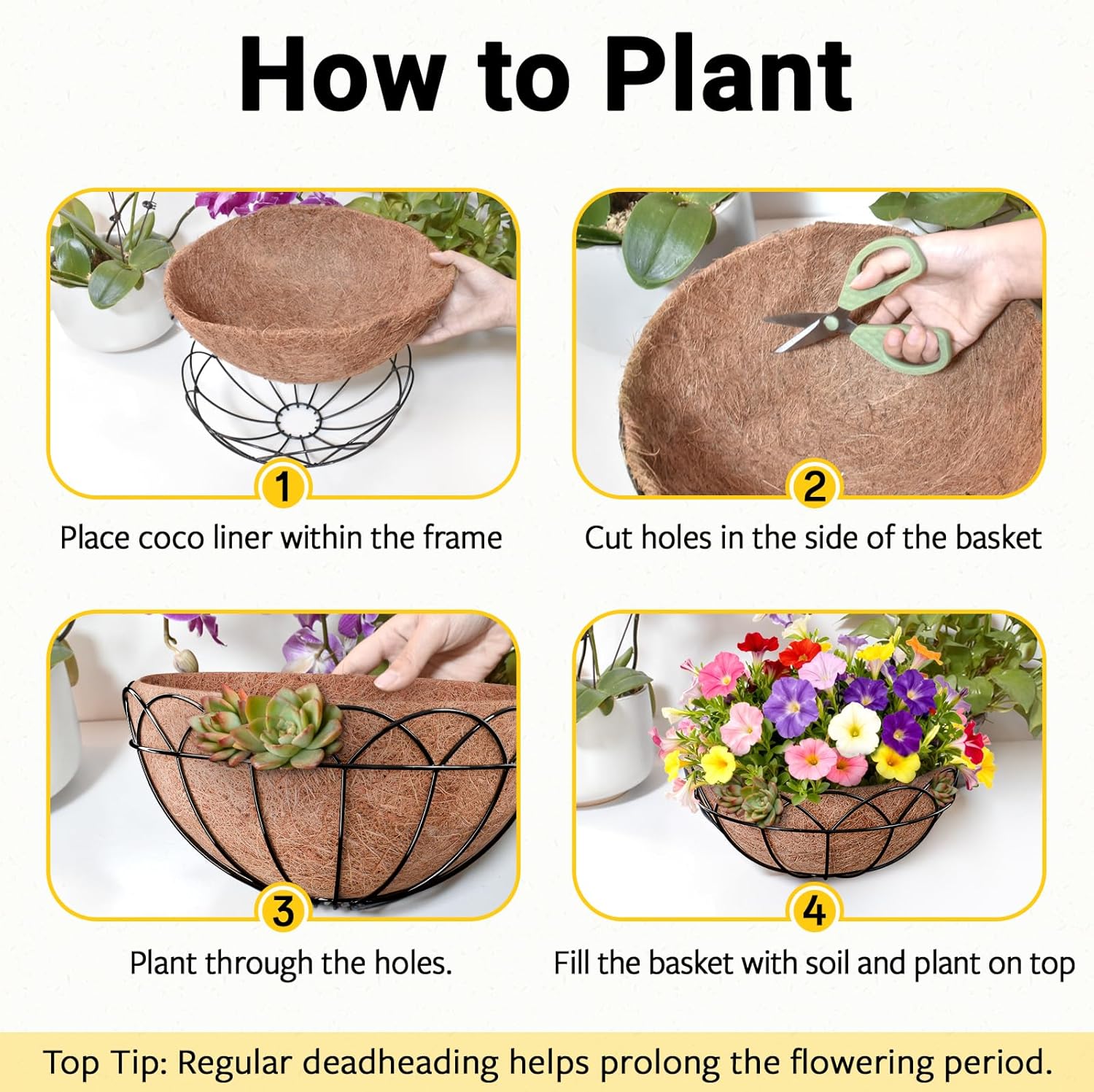 How to Plant

1
Place coco liner within the frame

2
Cut holes in the side of the basket

3
Plant through the holes.

4
Fill the basket with soil and plant on top

Top Tip: Regular deadheading helps prolong the flowering period.