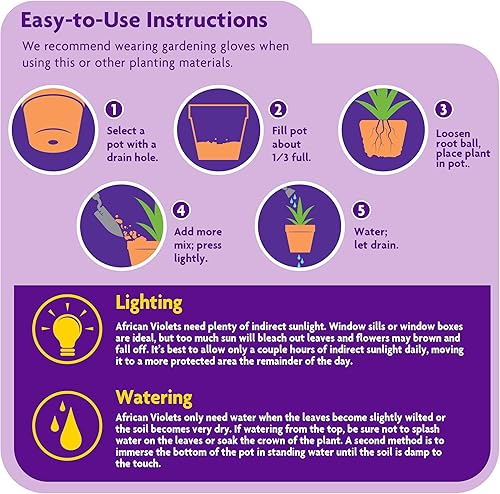 Easy-to-Use Instructions

We recommend wearing gardening gloves when using this or other planting materials.

1
Select a pot with a drain hole.

2
Fill pot about 1/3 full.

3
Loosen root ball, place plant in pot..

4
Add more mix; press lightly.

5
Water; let drain.

Lighting

African Violets need plenty of indirect sunlight. Window sills or window boxes are ideal, but too much sun will bleach out leaves and flowers may brown and fall off. It's best to allow only a couple hours of indirect sunlight daily, moving it to a more protected area the remainder of the day.

Watering

African Violets only need water when the leaves become slightly wilted or the soil becomes very dry. If watering from the top, be sure not to splash water on the leaves or soak the crown of the plant. A second method is to immerse the bottom of the pot in standing water until the soil is damp to the touch.