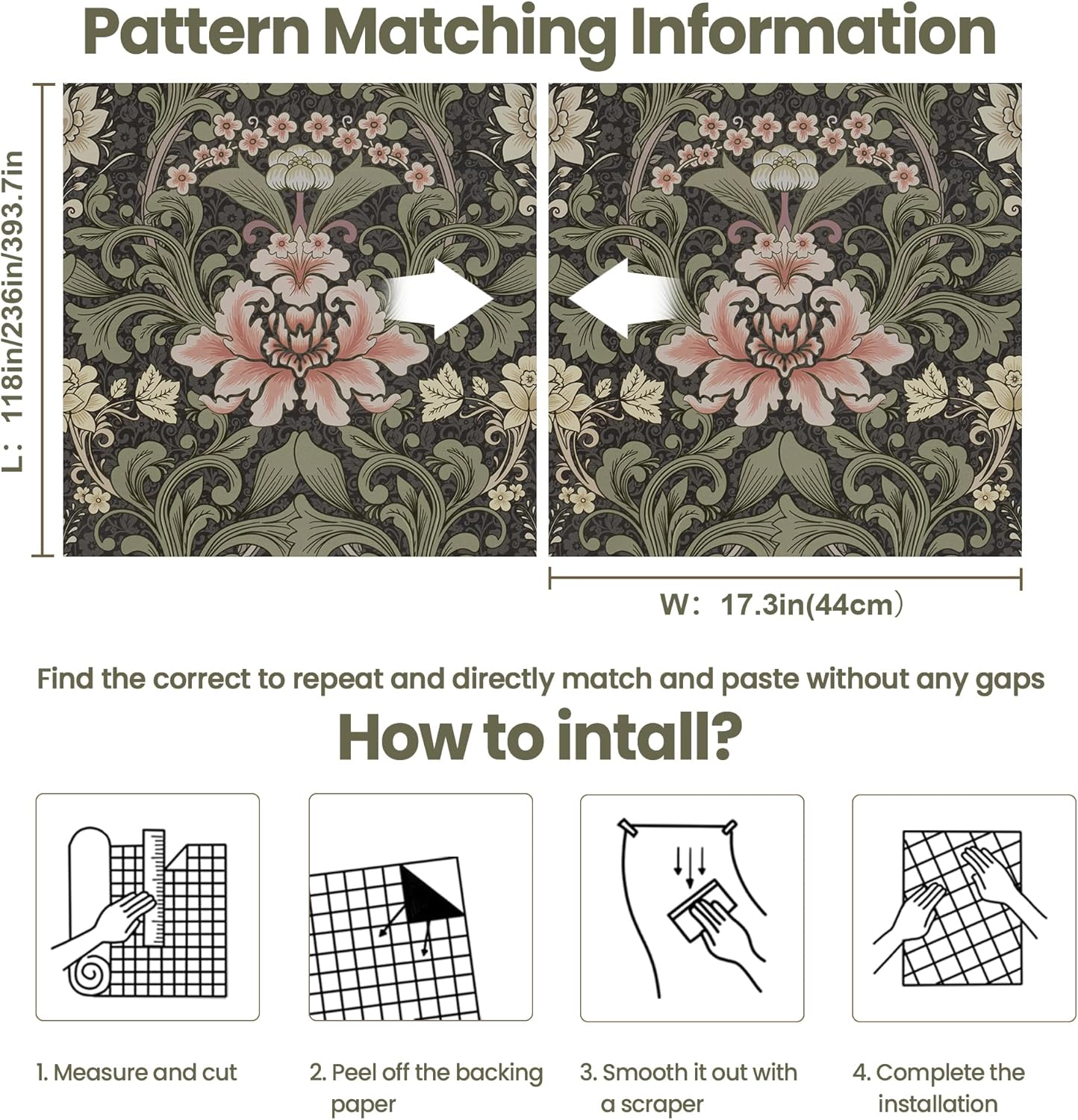 Pattern Matching Information

L： 118in/236in/393.7in

W： 17.3in(44cm）

Find the correct to repeat and directly match and paste without any gaps

How to intall?

1. Measure and cut

2. Peel off the backing paper

3. Smooth it out with a scraper

4. Complete the installation