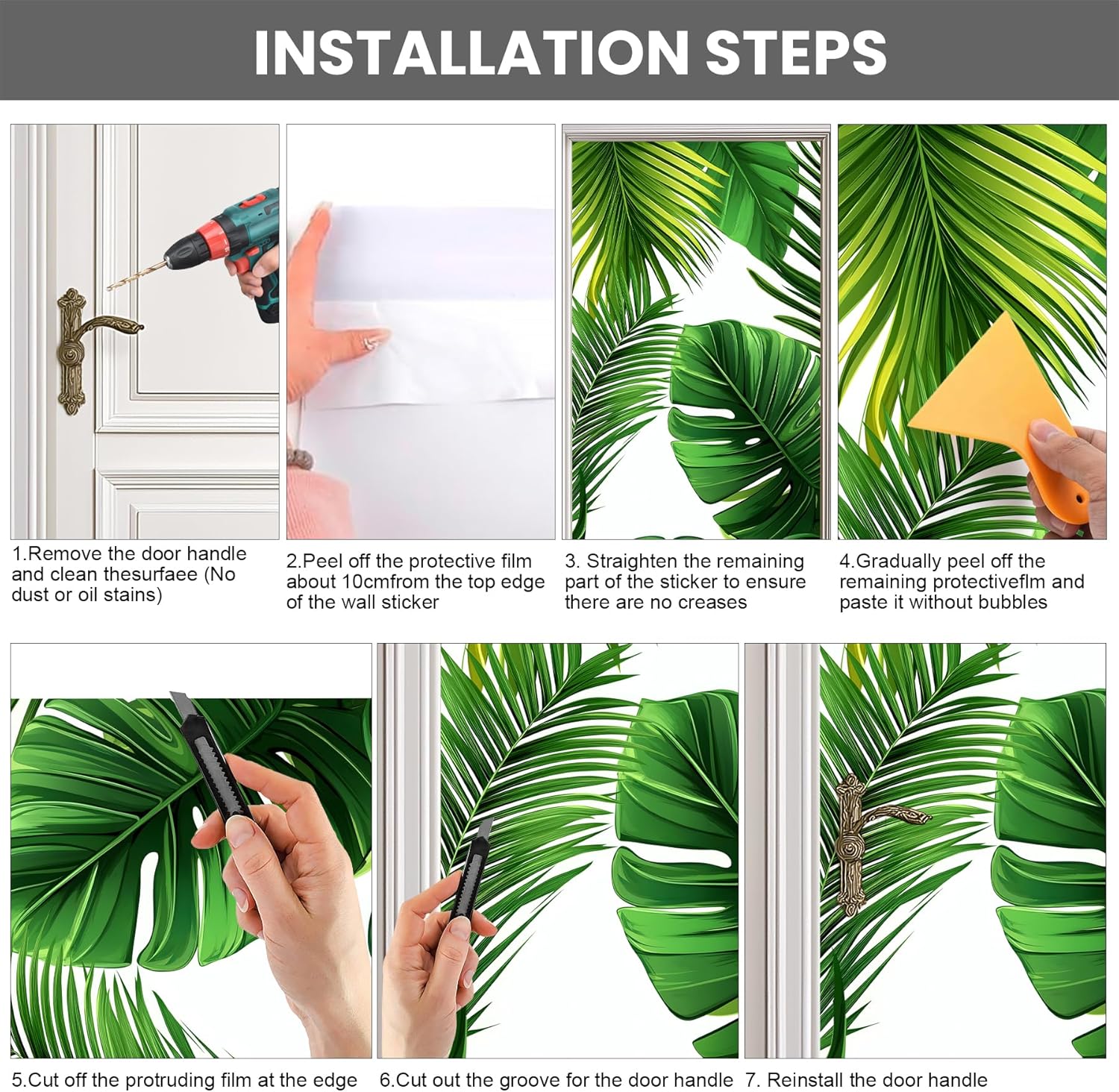 INSTALLATION STEPS

1.Remove the door handle and clean thesurfaee (No dust or oil stains)

2.Peel off the protective film about 10cmfrom the top edge of the wall sticker

3. Straighten the remaining part of the sticker to ensure there are no creases

4.Gradually peel off the remaining protectiveflm and paste it without bubbles

5.Cut off the protruding film at the edge

6.Cut out the groove for the door handle

7. Reinstall the door handle