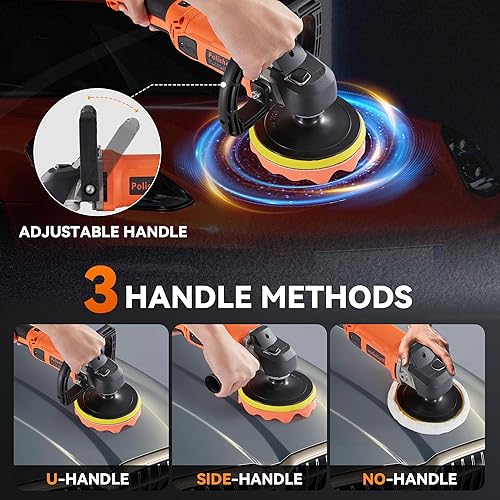 Polishe

Polis

ADJUSTABLE HANDLE

3 HANDLE METHODS

U-HANDLE

SIDE-HANDLE

NO-HANDLE