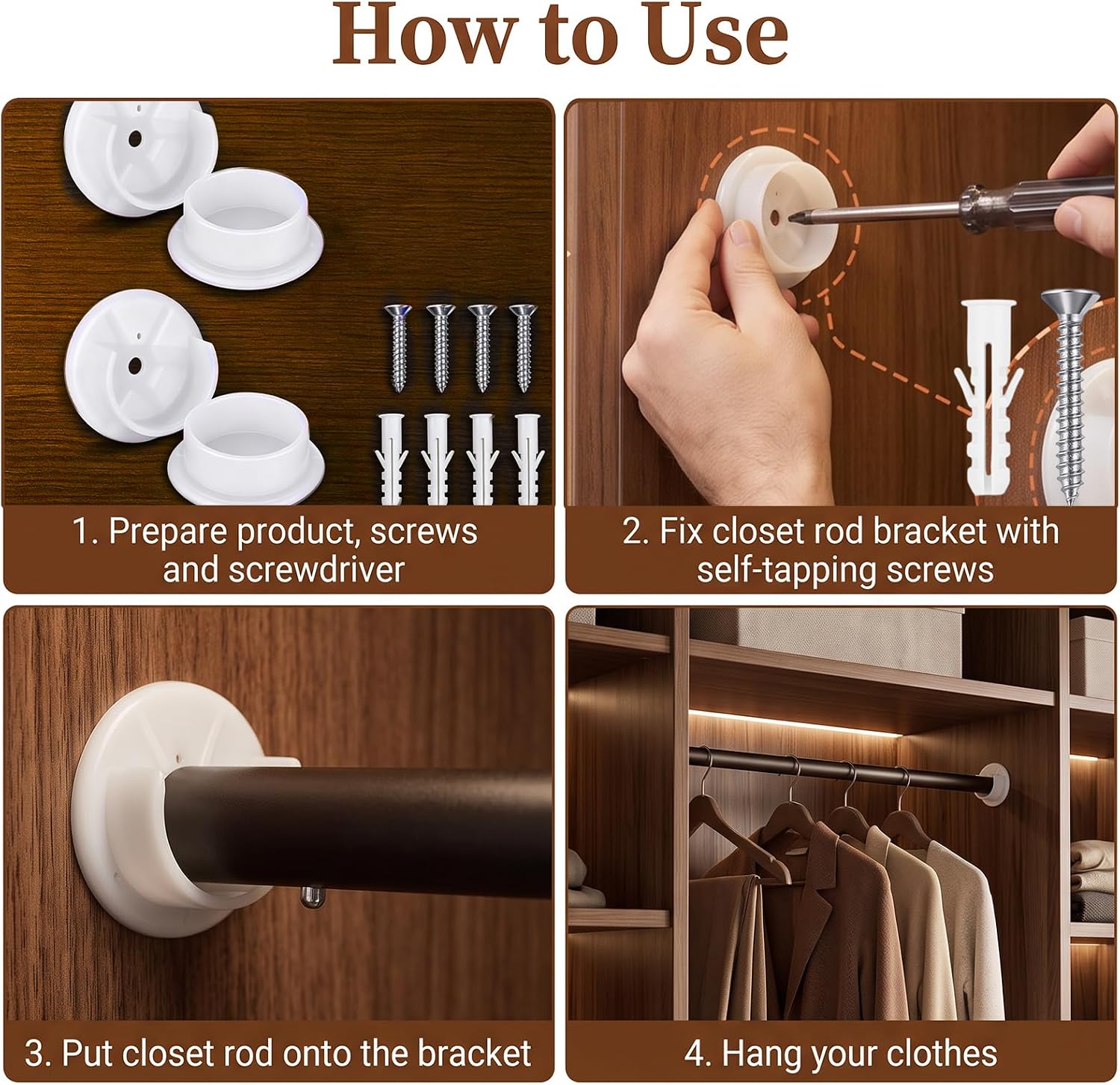 How to Use

1. Prepare product, screws and screwdriver

2. Fix closet rod bracket with self-tapping screws

3. Put closet rod onto the bracket

4. Hang your clothes