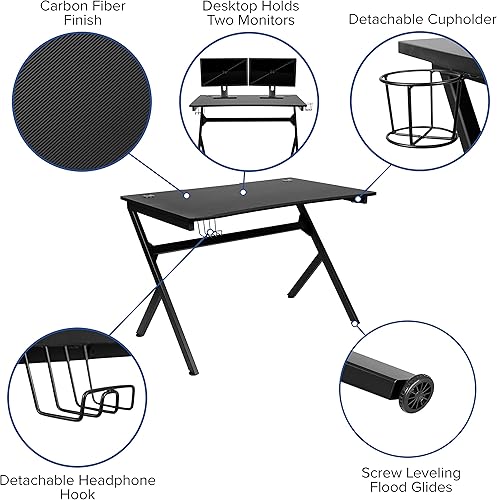 Carbon Fiber Finish

Desktop Holds Two Monitors

Detachable Cupholder

Detachable Headphone Hook

Screw Leveling Flood Glides