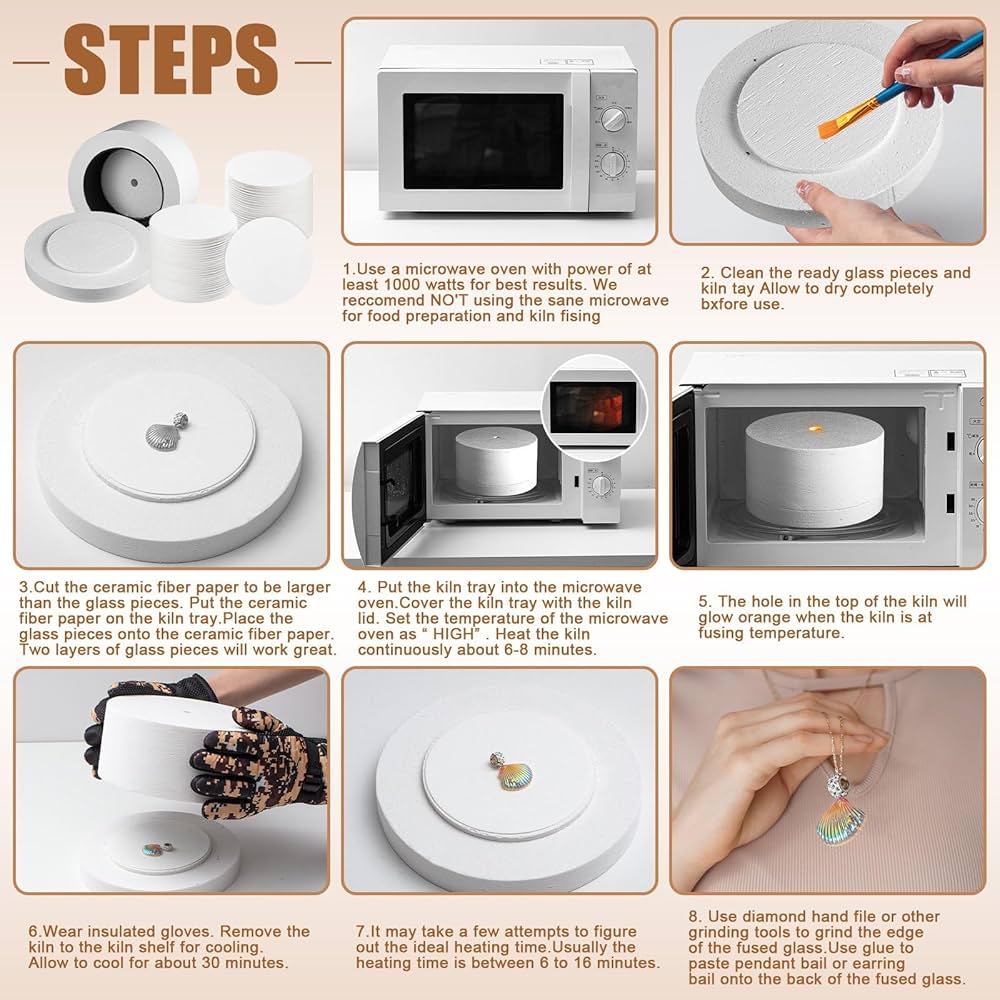 STEPS

1.Use a microwave oven with power of at least 1000 watts for best results. We reccomend NO'T using the sane microwave for food preparation and kiln fising

2. Clean the ready glass pieces and kiln tay Allow to dry completely bxfore use.

3.Cut the ceramic fiber paper to be larger than the glass pieces. Put the ceramic fiber paper on the kiln tray.Place the glass pieces onto the ceramic fiber paper. Two layers of glass pieces will work great.

4. Put the kiln tray into the microwave oven.Cover the kiln tray with the kiln lid. Set the temperature of the microwave oven as " HIGH" . Heat the kiln continuously about 6-8 minutes.

5. The hole in the top of the kiln will glow orange when the kiln is at fusing temperature.

6.Wear insulated gloves. Remove the kiln to the kiln shelf for cooling. Allow to cool for about 30 minutes.

7.It may take a few attempts to figure out the ideal heating time.Usually the heating time is between 6 to 16 minutes.

8. Use diamond hand file or other grinding tools to grind the edge of the fused glass.Use glue to paste pendant bail or earring bail onto the back of the fused glass.