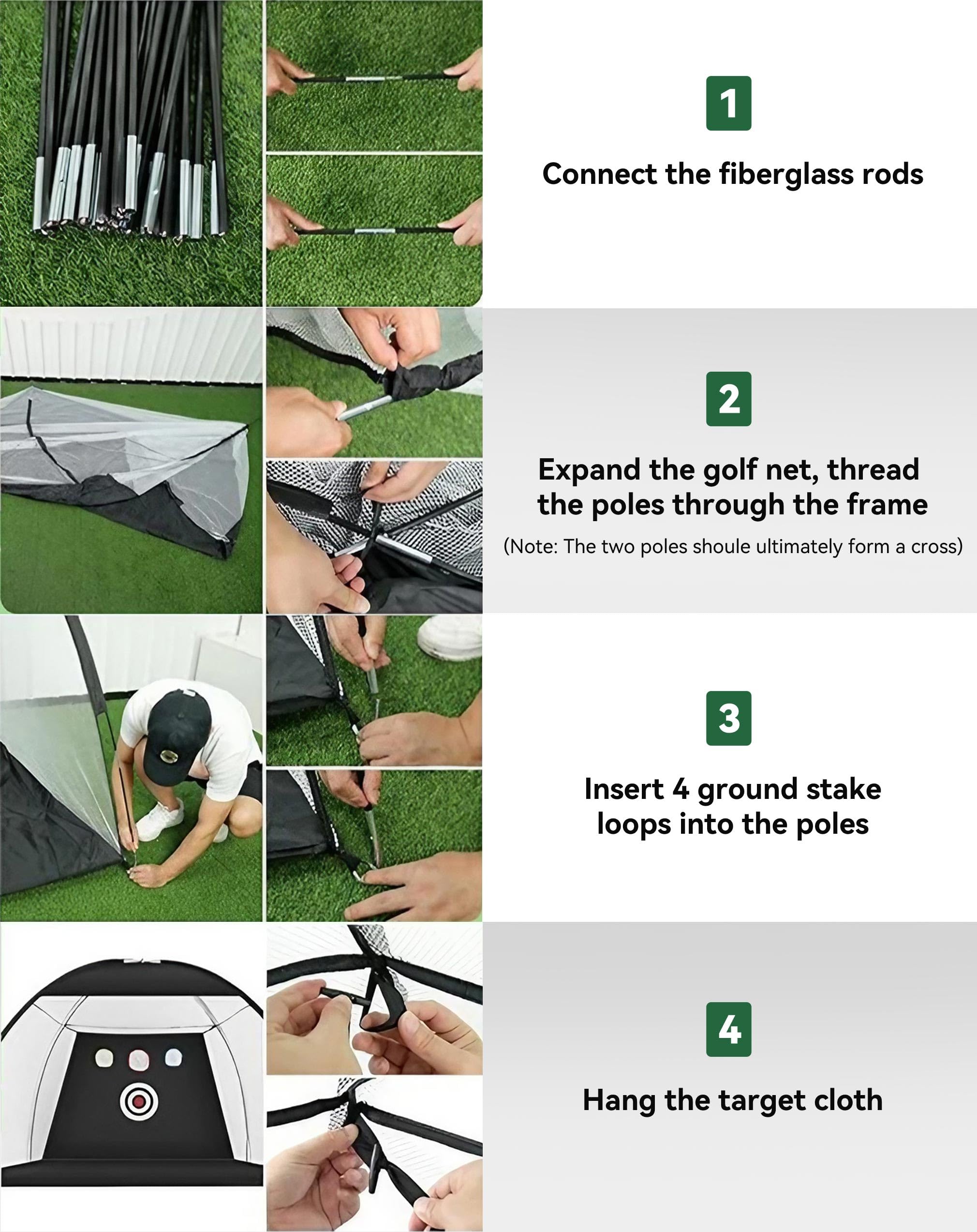 1

Connect the fiberglass rods

2

Expand the golf net, thread the poles through the frame

(Note: The two poles shoule ultimately form a cross)

3

Insert 4 ground stake loops into the poles

4

Hang the target cloth