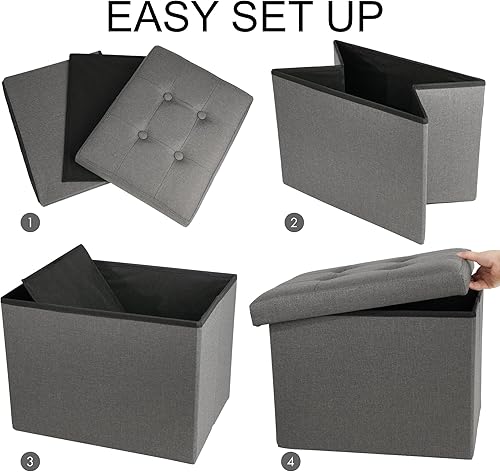 EASY SET UP

1

2

3

4