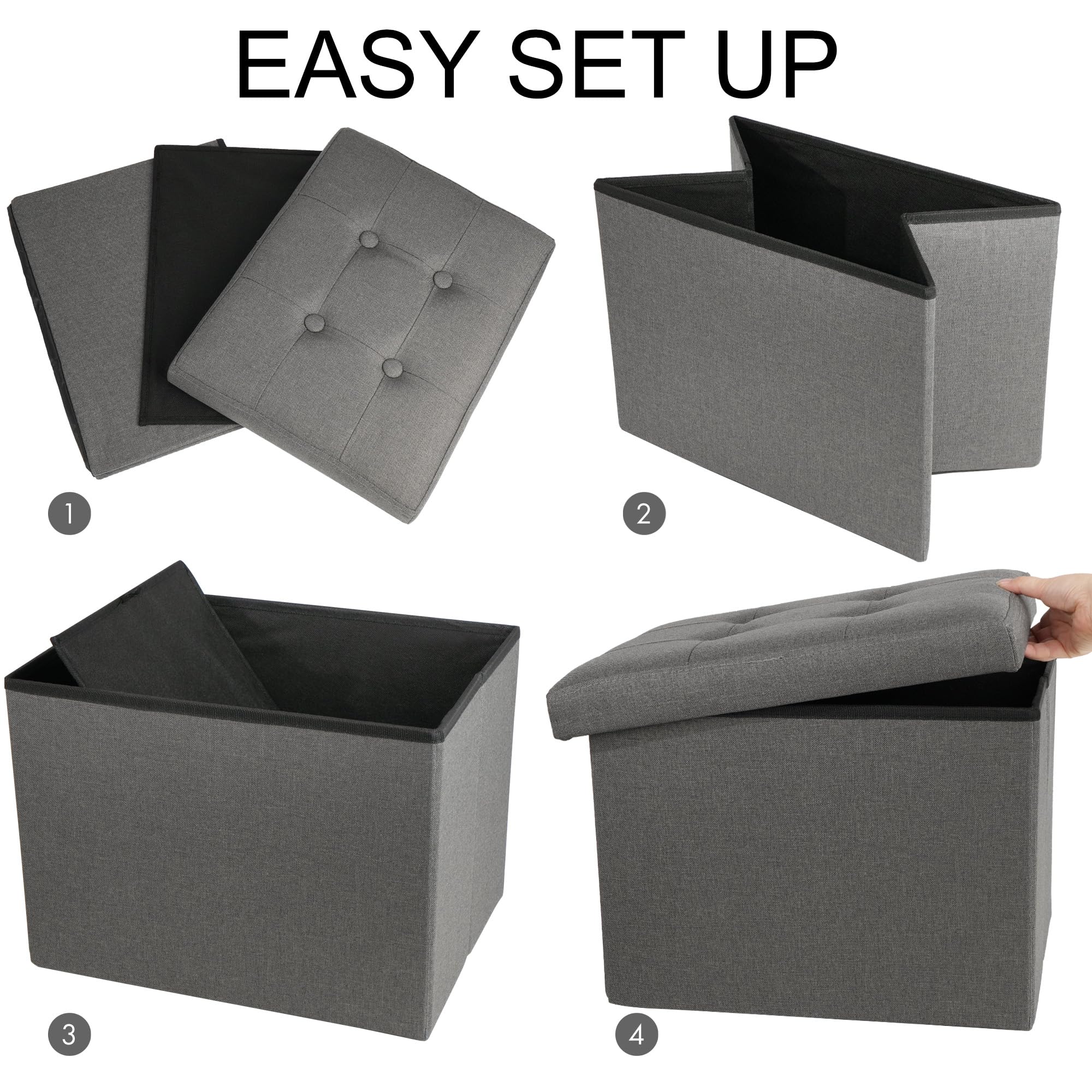 EASY SET UP

1

2

3

4