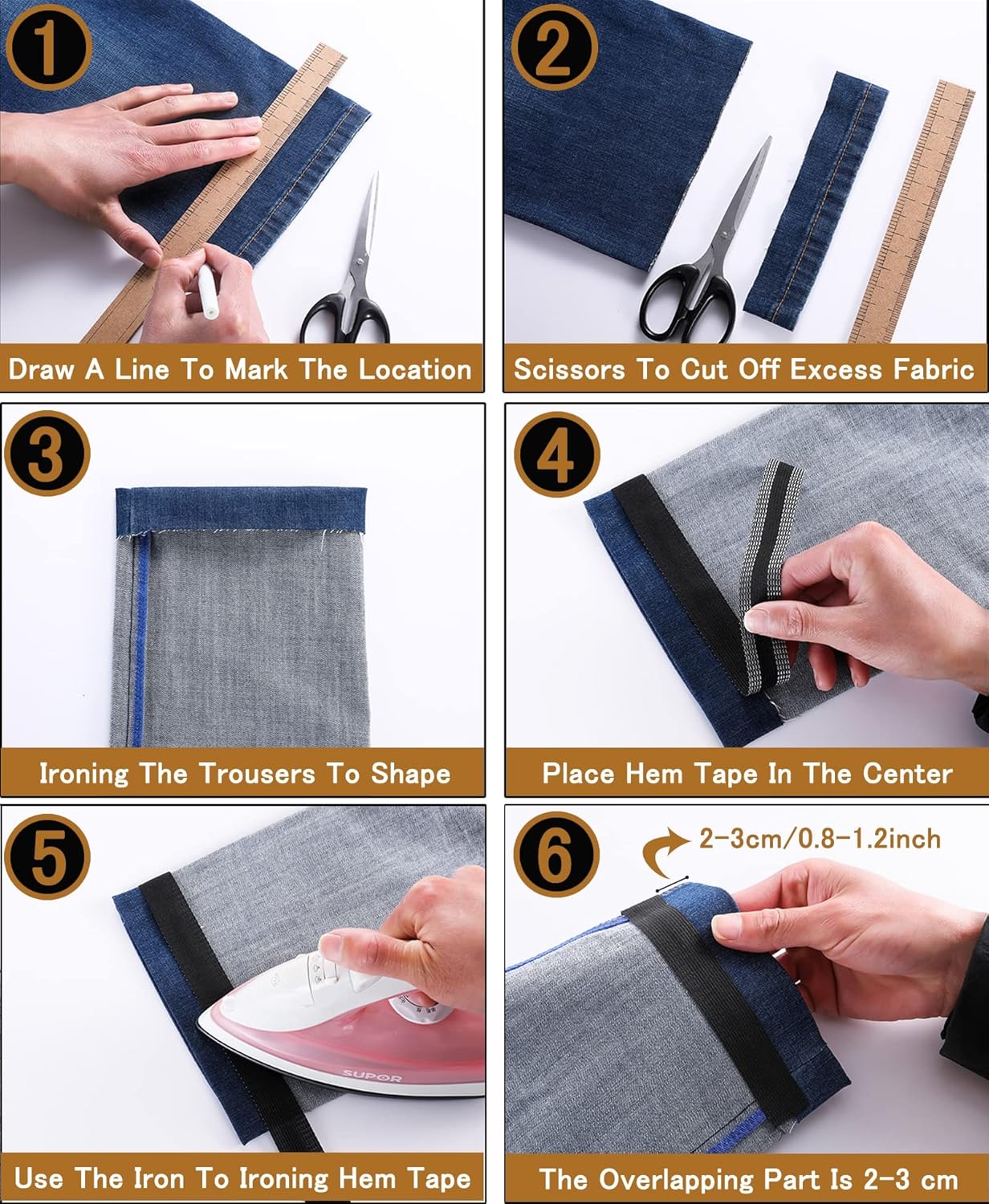 1
Draw A Line To Mark The Location

2
Scissors To Cut Off Excess Fabric

3
Ironing The Trousers To Shape

4
Place Hem Tape In The Center

5
SUPOR
Use The Iron To Ironing Hem Tape

6
2-3cm/0.8-1.2inch
The Overlapping Part Is 2-3 cm