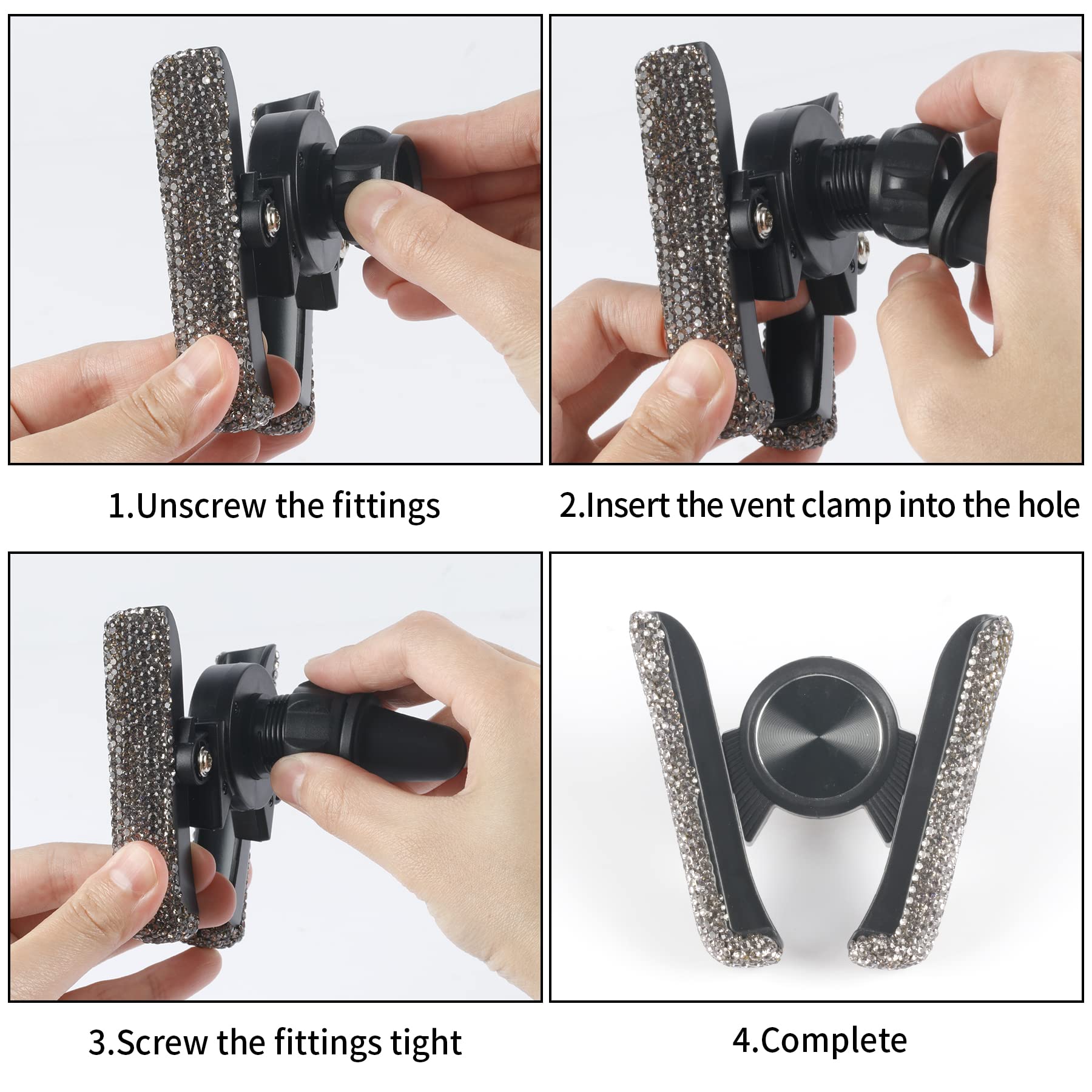 1.Unscrew the fittings

2.Insert the vent clamp into the hole

3.Screw the fittings tight

4.Complete