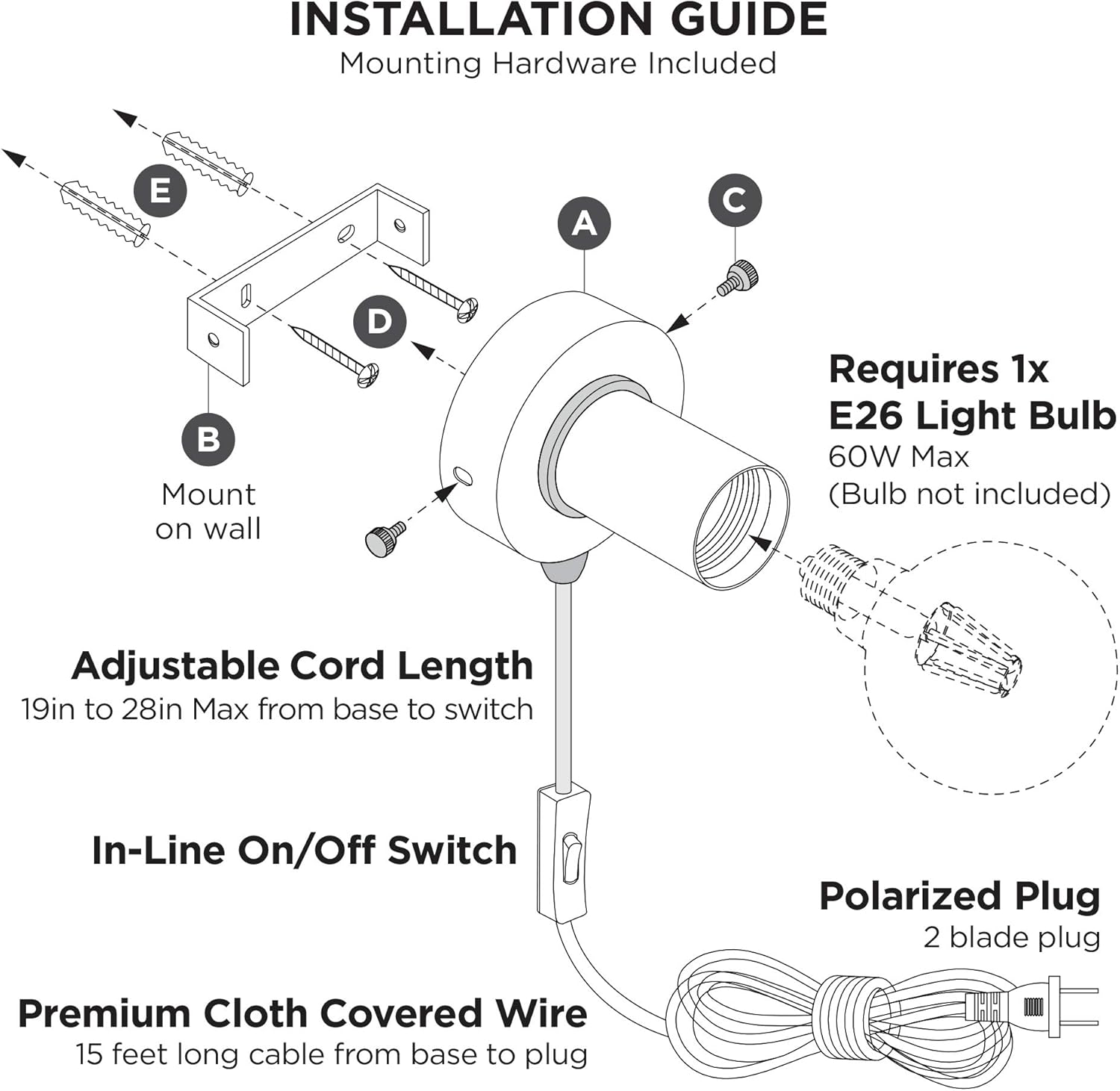 INSTALLATION GUIDE
Mounting Hardware Included

E

A

C

D

B
Mount on wall

Requires 1x E26 Light Bulb
60W Max
(Bulb not included)

Adjustable Cord Length
19in to 28in Max from base to switch

In-Line On/Off Switch

Polarized Plug
2 blade plug

Premium Cloth Covered Wire
15 feet long cable from base to plug