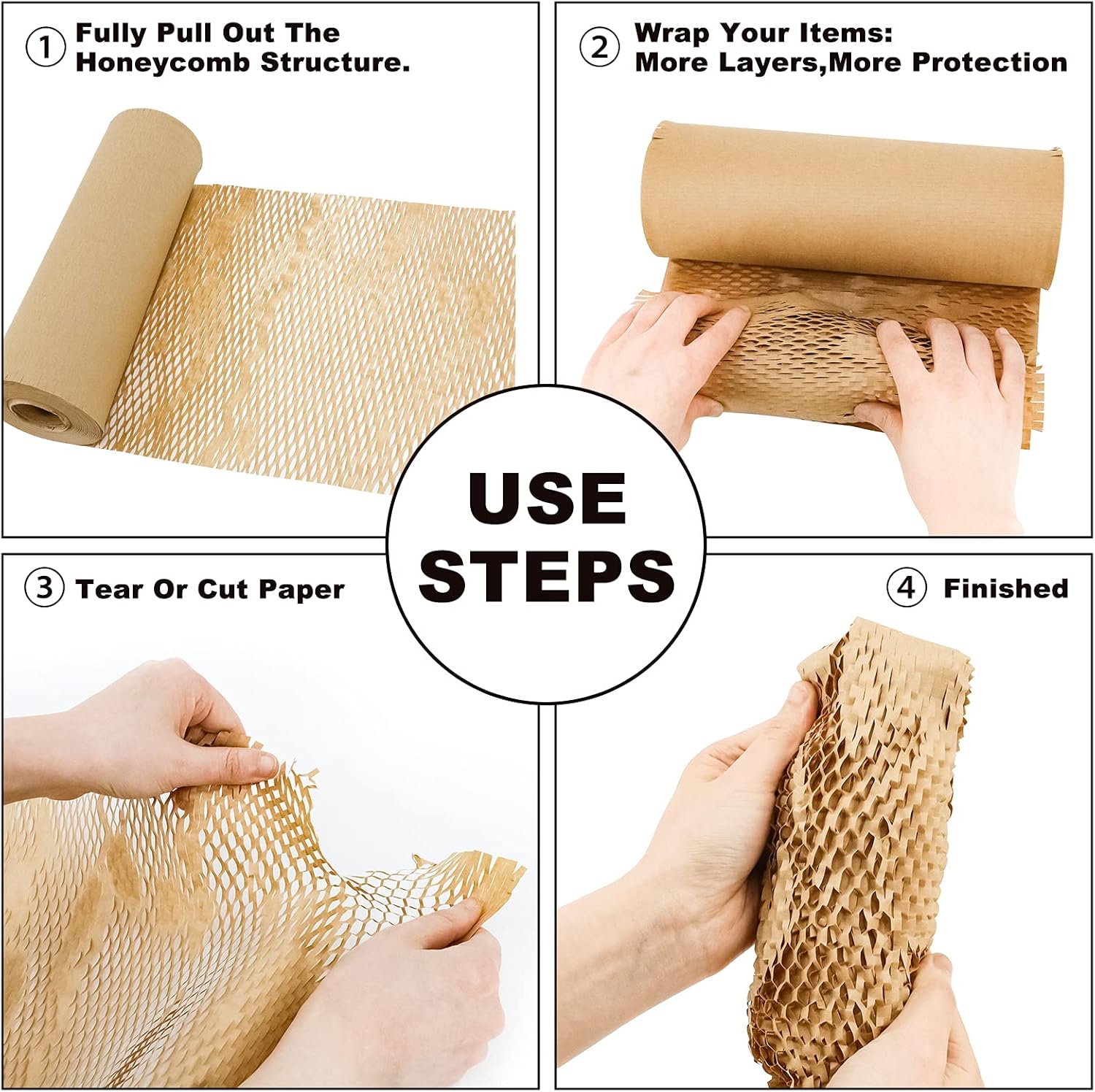 ① Fully Pull Out The Honeycomb Structure.

② Wrap Your Items: More Layers,More Protection

USE STEPS

③ Tear Or Cut Paper

④ Finished