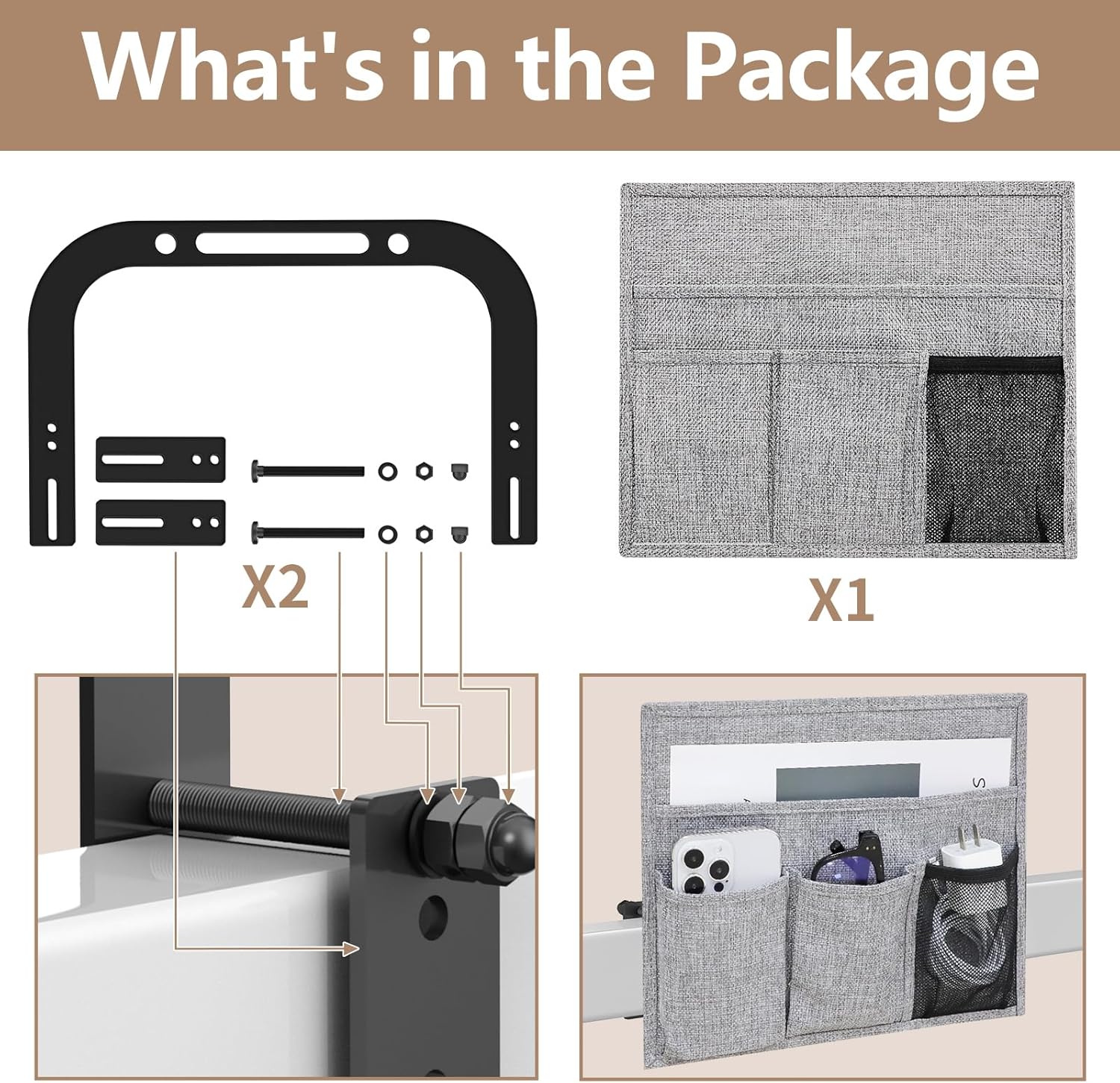 What's in the Package

X2

X1