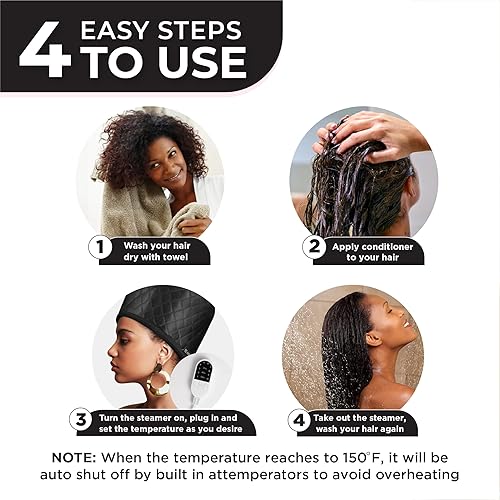 4 EASY STEPS TO USE

1 Wash your hair dry with towel

2 Apply conditioner to your hair

3 Turn the steamer on, plug in and set the temperature as you desire

4 Take out the steamer, wash your hair again

NOTE: When the temperature reaches to 150°F, it will be auto shut off by built in attemperators to avoid overheating