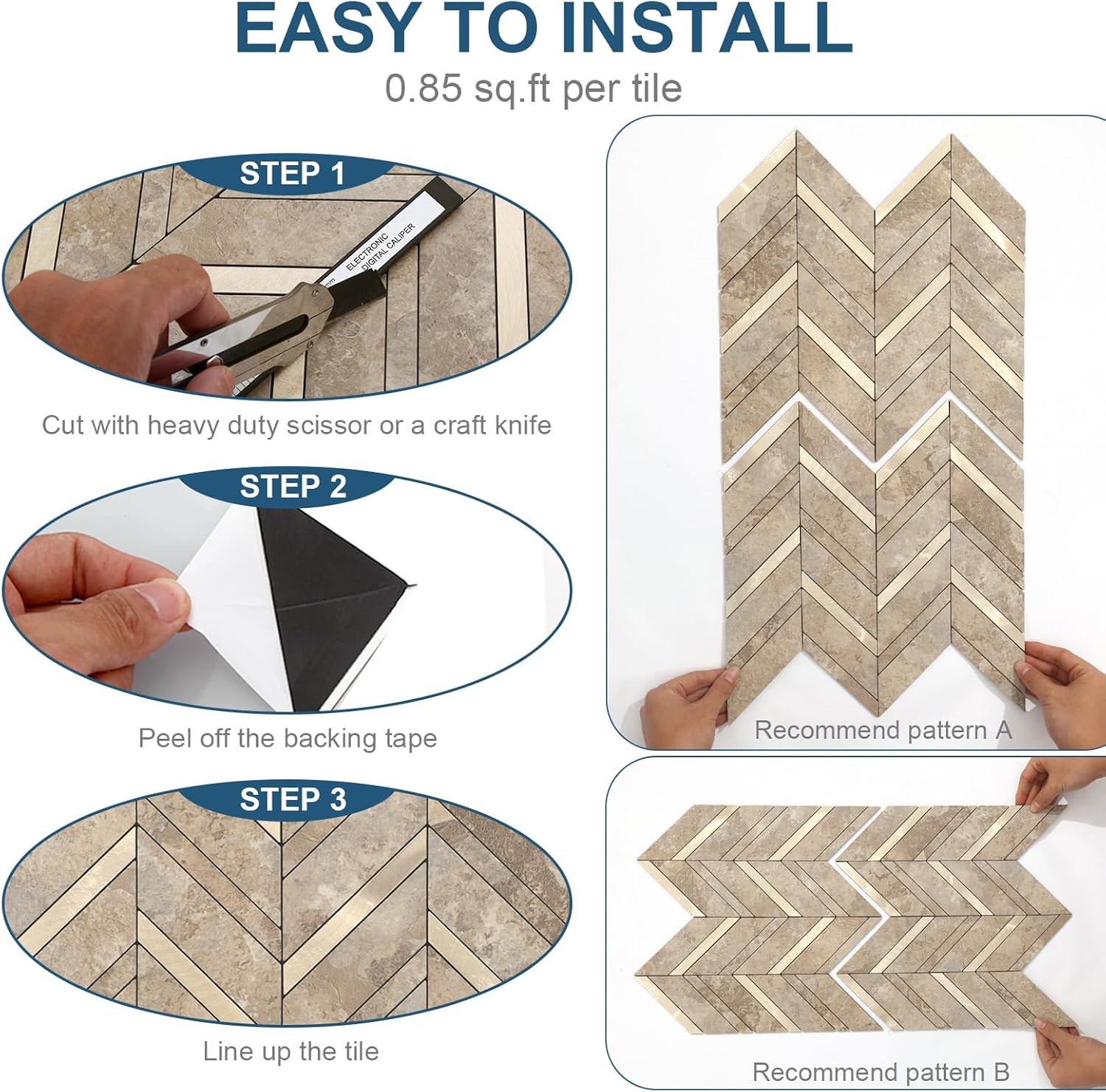 EASY TO INSTALL
0.85 sq.ft per tile

STEP 1

ELECTRONIC DIGITAL CALIPER

Cut with heavy duty scissor or a craft knife

STEP 2

Peel off the backing tape

STEP 3

Line up the tile

Recommend pattern A

Recommend pattern B