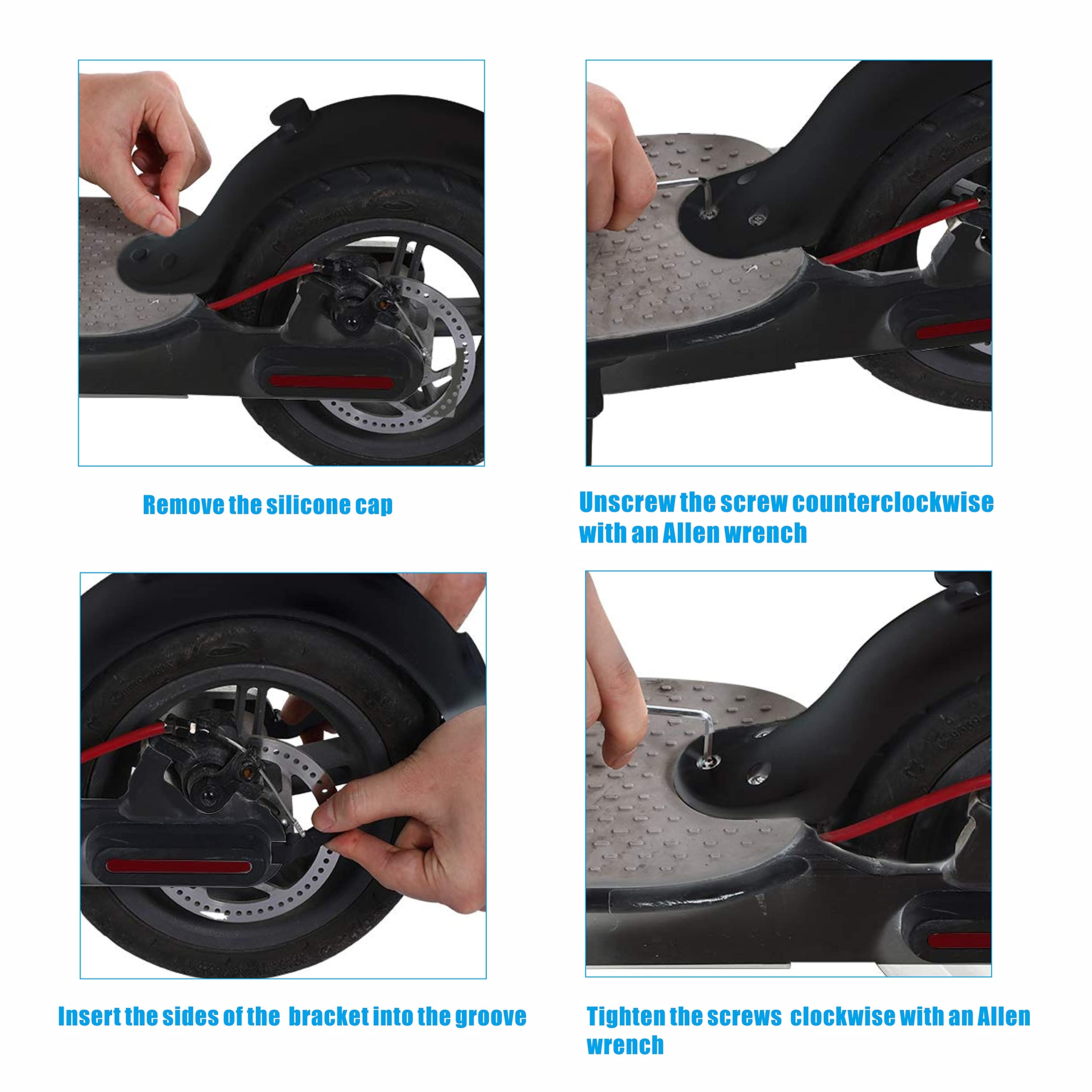 Remove the silicone cap

Unscrew the screw counterclockwise with an Allen wrench

Insert the sides of the bracket into the groove

Tighten the screws clockwise with an Allen wrench