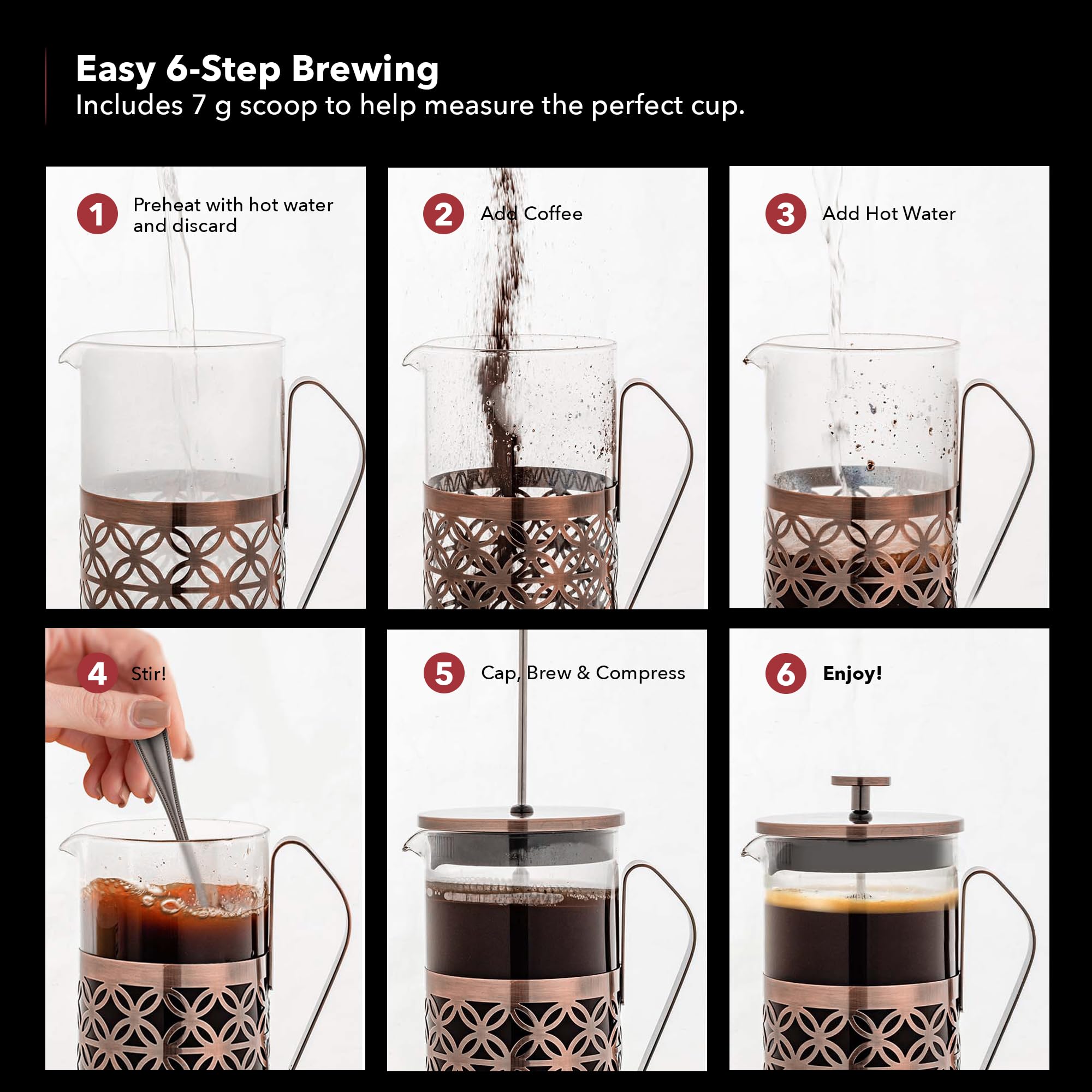 Easy 6-Step Brewing
Includes 7 g scoop to help measure the perfect cup.

1 Preheat with hot water and discard

2 Add Coffee

3 Add Hot Water

4 Stir!

5 Cap, Brew & Compress

6 Enjoy!