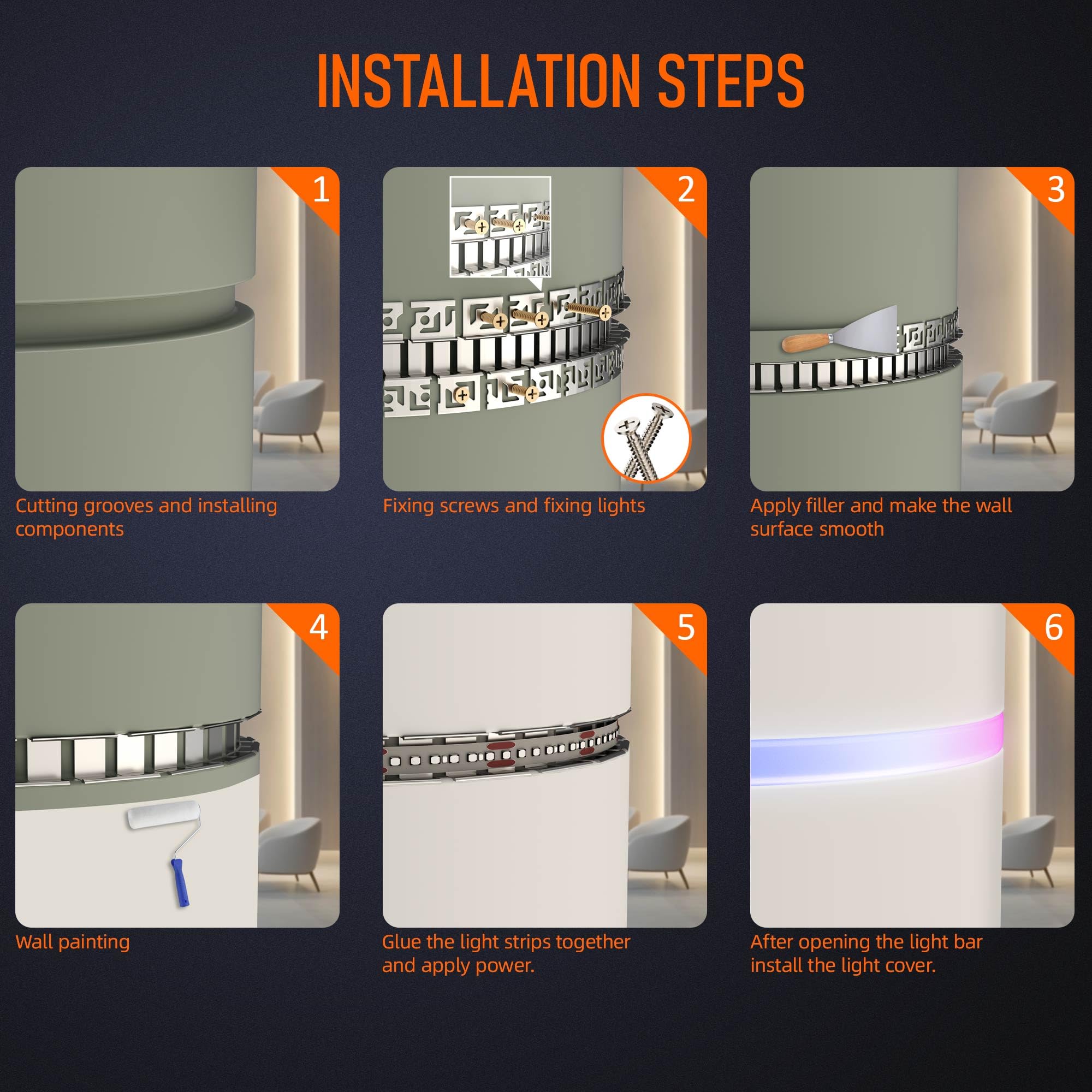 INSTALLATION STEPS

1

Cutting grooves and installing components

2

Fixing screws and fixing lights

3

Apply filler and make the wall surface smooth

4

Wall painting

5

Glue the light strips together and apply power.

6

After opening the light bar install the light cover.