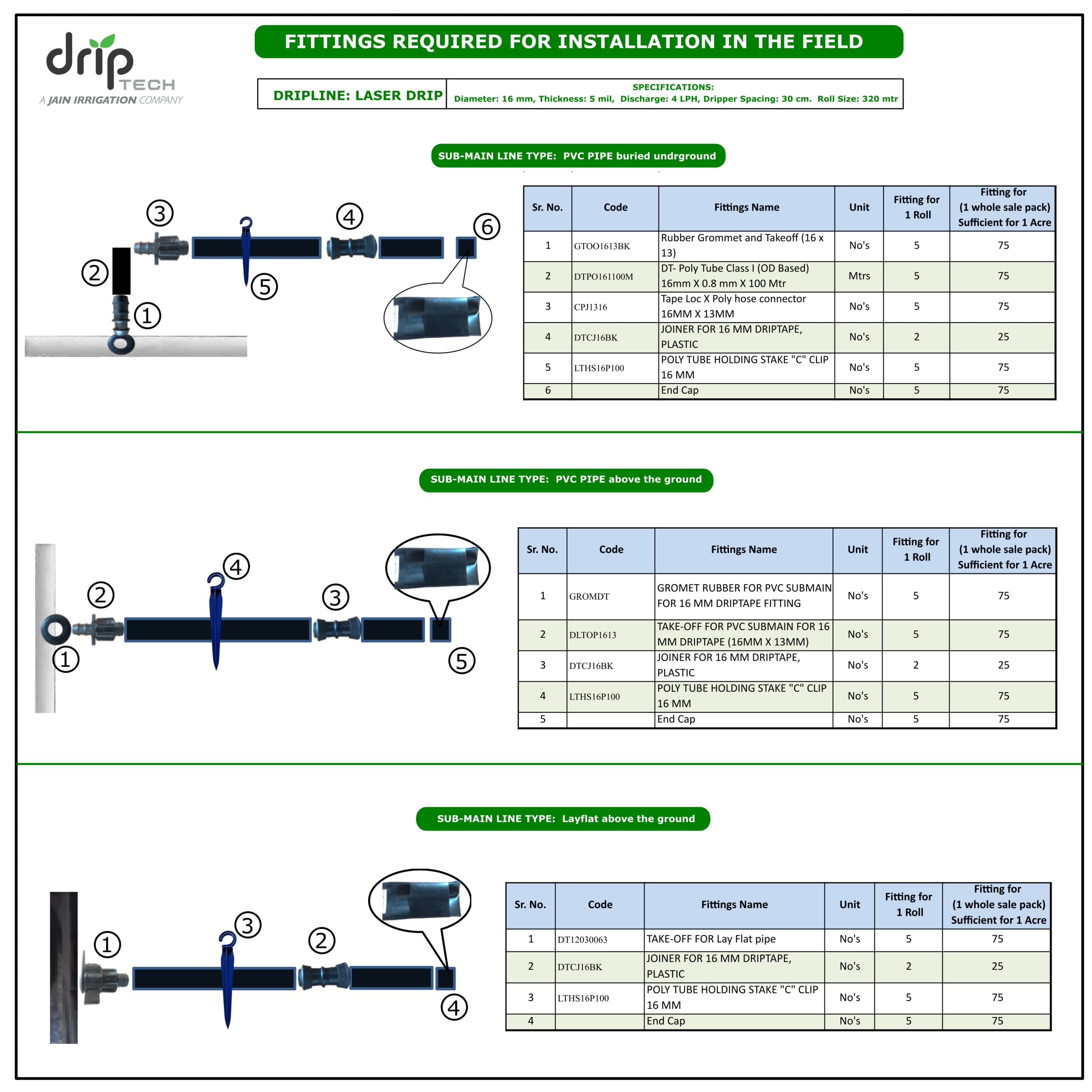 drip TECH
A JAIN IRRIGATION COMPANY

FITTINGS REQUIRED FOR INSTALLATION IN THE FIELD

DRIPLINE: LASER DRIP

SPECIFICATIONS:
Diameter: 16 mm, Thickness: 5 mil, Discharge: 4 LPH, Dripper Spacing: 30 cm. Roll Size: 320 mtr

SUB-MAIN LINE TYPE: PVC PIPE buried undrground

3 4 6 2 5 1

| Sr. No. | Code | Fittings Name | Unit | Fitting for 1 Roll | Fitting for (1 whole sale pack) Sufficient for 1 Acre |
|---|---|---|---|---|---|
| 1 | GTOO1613BK | Rubber Grommet and Takeoff (16 x 13) | No's | 5 | 75 |
| 2 | DTPO161100M | DT- Poly Tube Class I (OD Based) 16mm X 0.8 mm X 100 Mtr | Mtrs | 5 | 75 |
| 3 | CPJ1316 | Tape Loc X Poly hose connector 16MM X 13MM | No's | 5 | 75 |
| 4 | DTCJ16BK | JOINER FOR 16 MM DRIPTAPE, PLASTIC | No's | 2 | 25 |
| 5 | LTHS16P100 | POLY TUBE HOLDING STAKE "C" CLIP 16 MM | No's | 5 | 75 |
| 6 | | End Cap | No's | 5 | 75 |

SUB-MAIN LINE TYPE: PVC PIPE above the ground

4 2 3 1 5

| Sr. No. | Code | Fittings Name | Unit | Fitting for 1 Roll | Fitting for (1 whole sale pack) Sufficient for 1 Acre |
|---|---|---|---|---|---|
| 1 | GROMDT | GROMET RUBBER FOR PVC SUBMAIN FOR 16 MM DRIPTAPE FITTING | No's | 5 | 75 |
| 2 | DLTOP1613 | TAKE-OFF FOR PVC SUBMAIN FOR 16 MM DRIPTAPE (16MM X 13MM) | No's | 5 | 75 |
| 3 | DTCJ16BK | JOINER FOR 16 MM DRIPTAPE, PLASTIC | No's | 2 | 25 |
| 4 | LTHS16P100 | POLY TUBE HOLDING STAKE "C" CLIP 16 MM | No's | 5 | 75 |
| 5 | | End Cap | No's | 5 | 75 |

SUB-MAIN LINE TYPE: Layflat above the ground

3 1 2 4

| Sr. No. | Code | Fittings Name | Unit | Fitting for 1 Roll | Fitting for (1 whole sale pack) Sufficient for 1 Acre |
|---|---|---|---|---|---|
| 1 | DT12030063 | TAKE-OFF FOR Lay Flat pipe | No's | 5 | 75 |
| 2 | DTCJ16BK | JOINER FOR 16 MM DRIPTAPE, PLASTIC | No's | 2 | 25 |
| 3 | LTHS16P100 | POLY TUBE HOLDING STAKE "C" CLIP 16 MM | No's | 5 | 75 |
| 4 | | End Cap | No's | 5 | 75 |