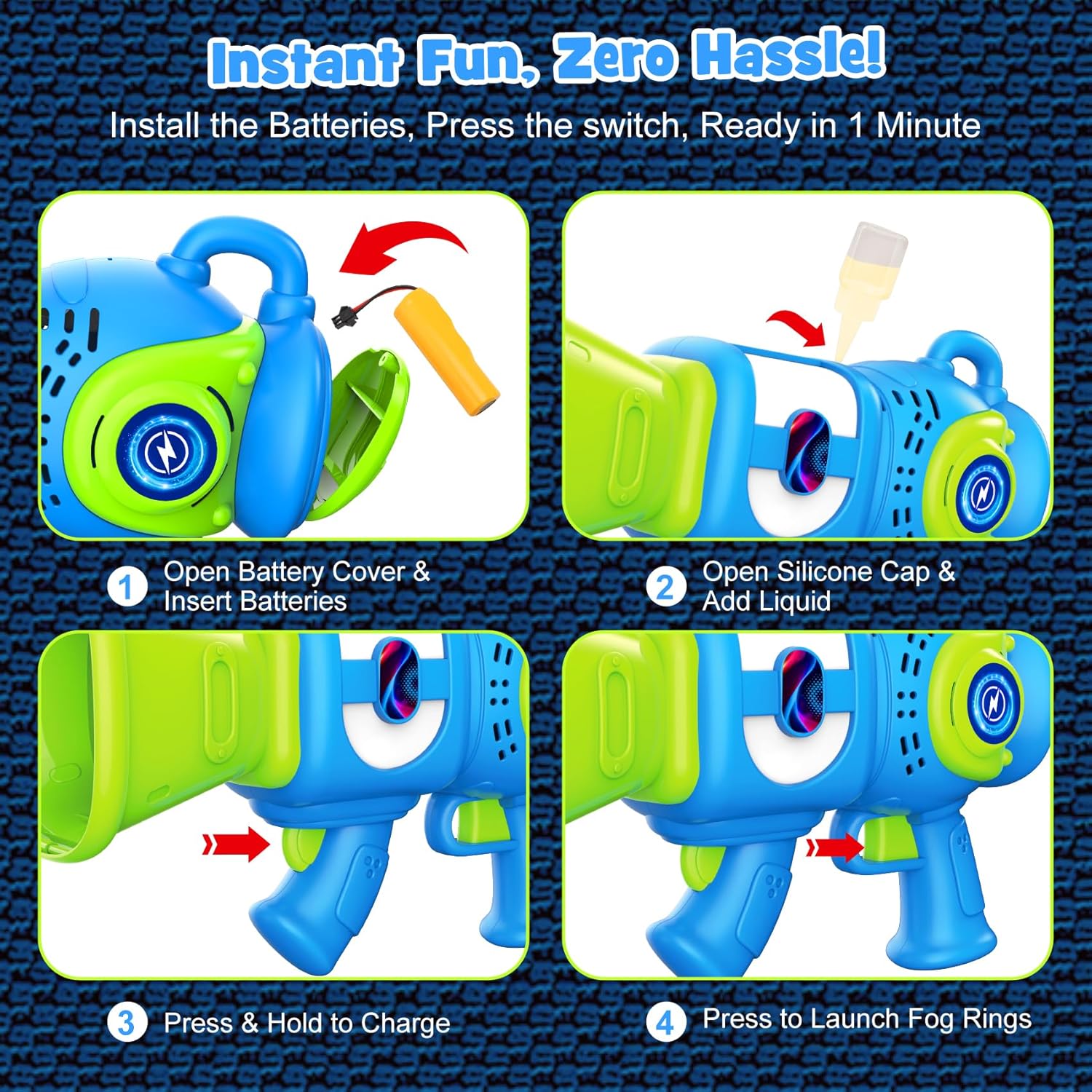 Instant Fun, Zero Hassle!

Install the Batteries, Press the switch, Ready in 1 Minute

1 Open Battery Cover & Insert Batteries

2 Open Silicone Cap & Add Liquid

3 Press & Hold to Charge

4 Press to Launch Fog Rings