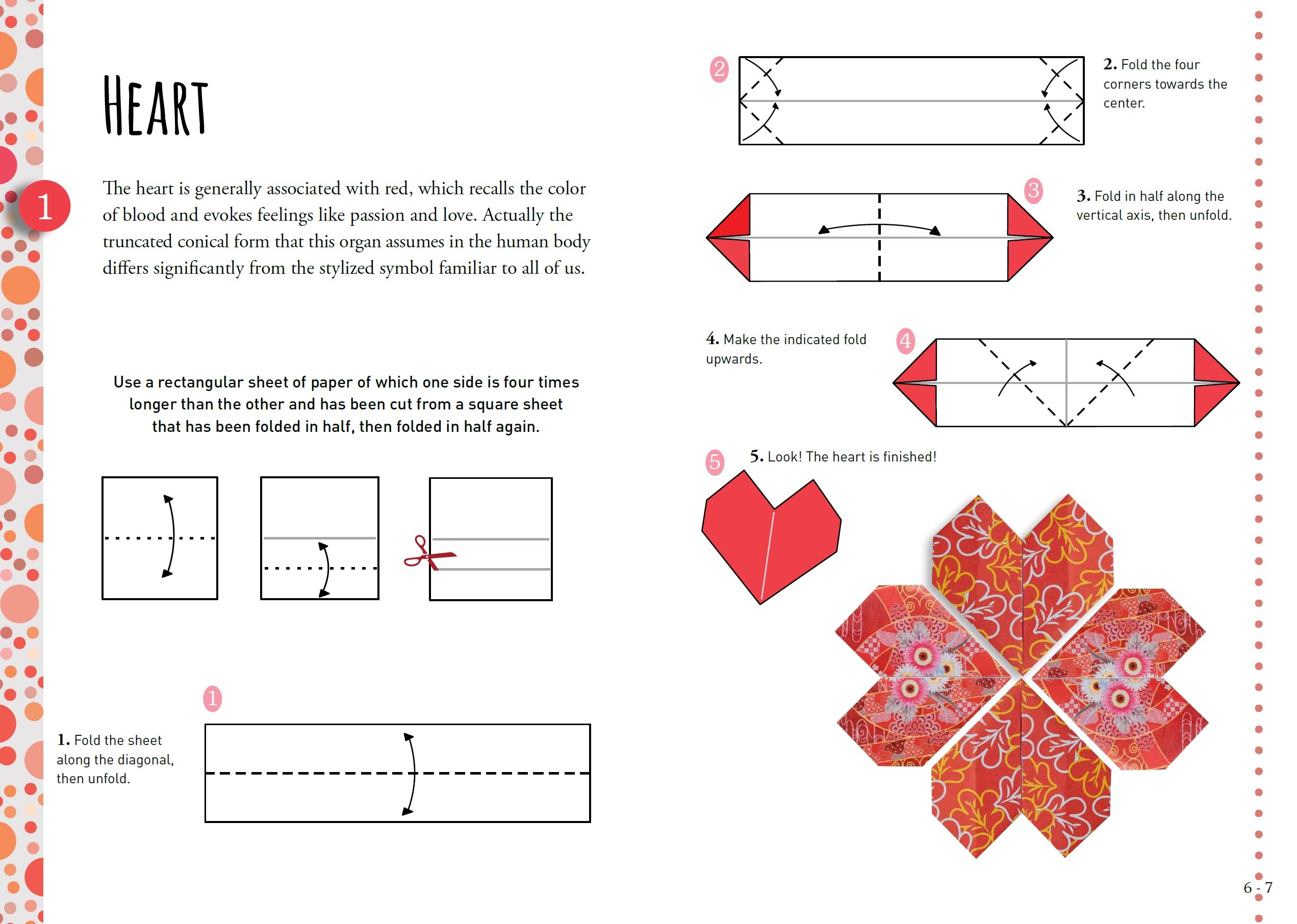 HEART

1

The heart is generally associated with red, which recalls the color of blood and evokes feelings like passion and love. Actually the truncated conical form that this organ assumes in the human body differs significantly from the stylized symbol familiar to all of us.

Use a rectangular sheet of paper of which one side is four times longer than the other and has been cut from a square sheet that has been folded in half, then folded in half again.

1

1. Fold the sheet along the diagonal, then unfold.

2

2. Fold the four corners towards the center.

3

3. Fold in half along the vertical axis, then unfold.

4. Make the indicated fold upwards.

4

5

5. Look! The heart is finished!

6 - 7