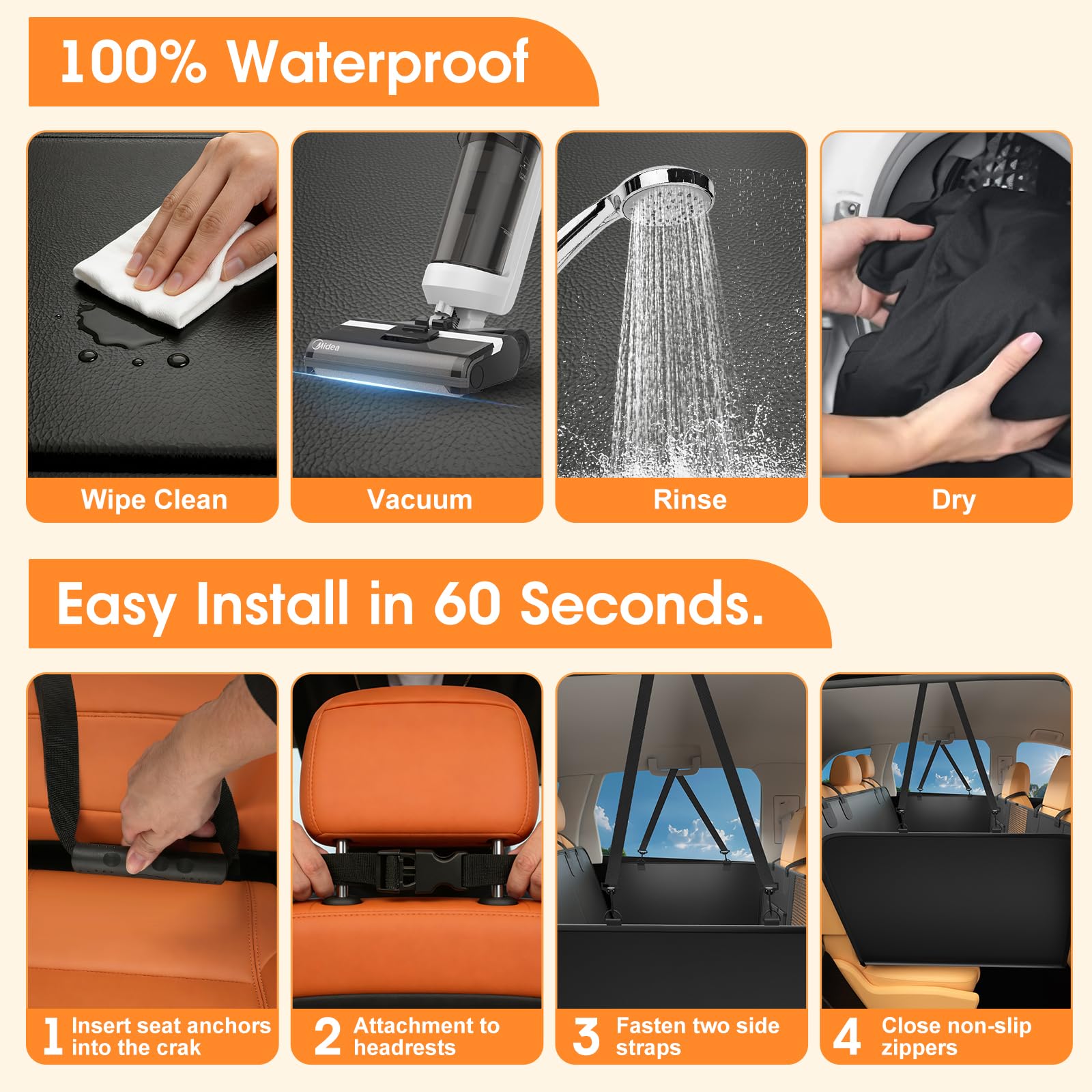 100% Waterproof

Midea

Wipe Clean

Vacuum

Rinse

Dry

Easy Install in 60 Seconds.

1 Insert seat anchors into the crak

2 Attachment to headrests

3 Fasten two side straps

4 Close non-slip zippers