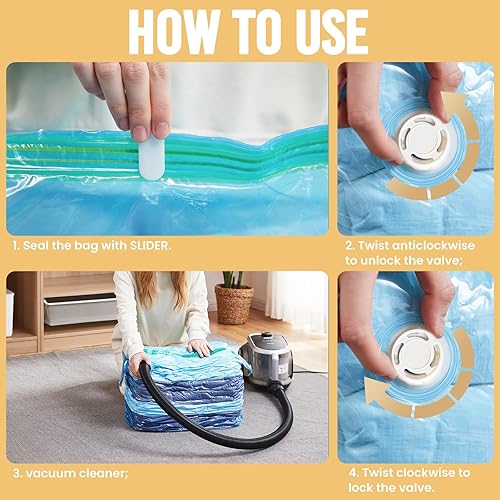 HOW TO USE

1. Seal the bag with SLIDER.

2. Twist anticlockwise to unlock the valve;

3. vacuum cleaner;

4. Twist clockwise to lock the valve.