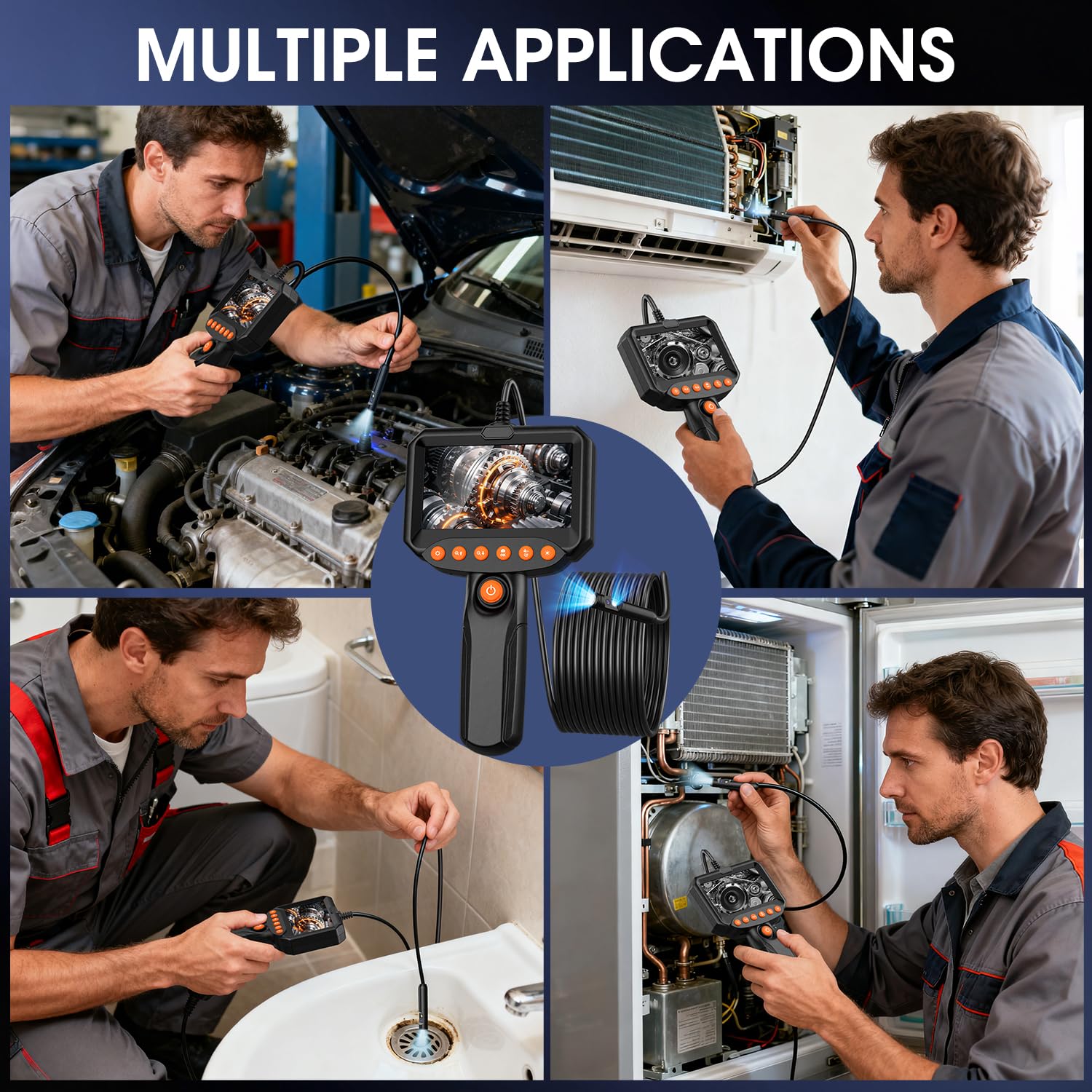 MULTIPLE APPLICATIONS

OK