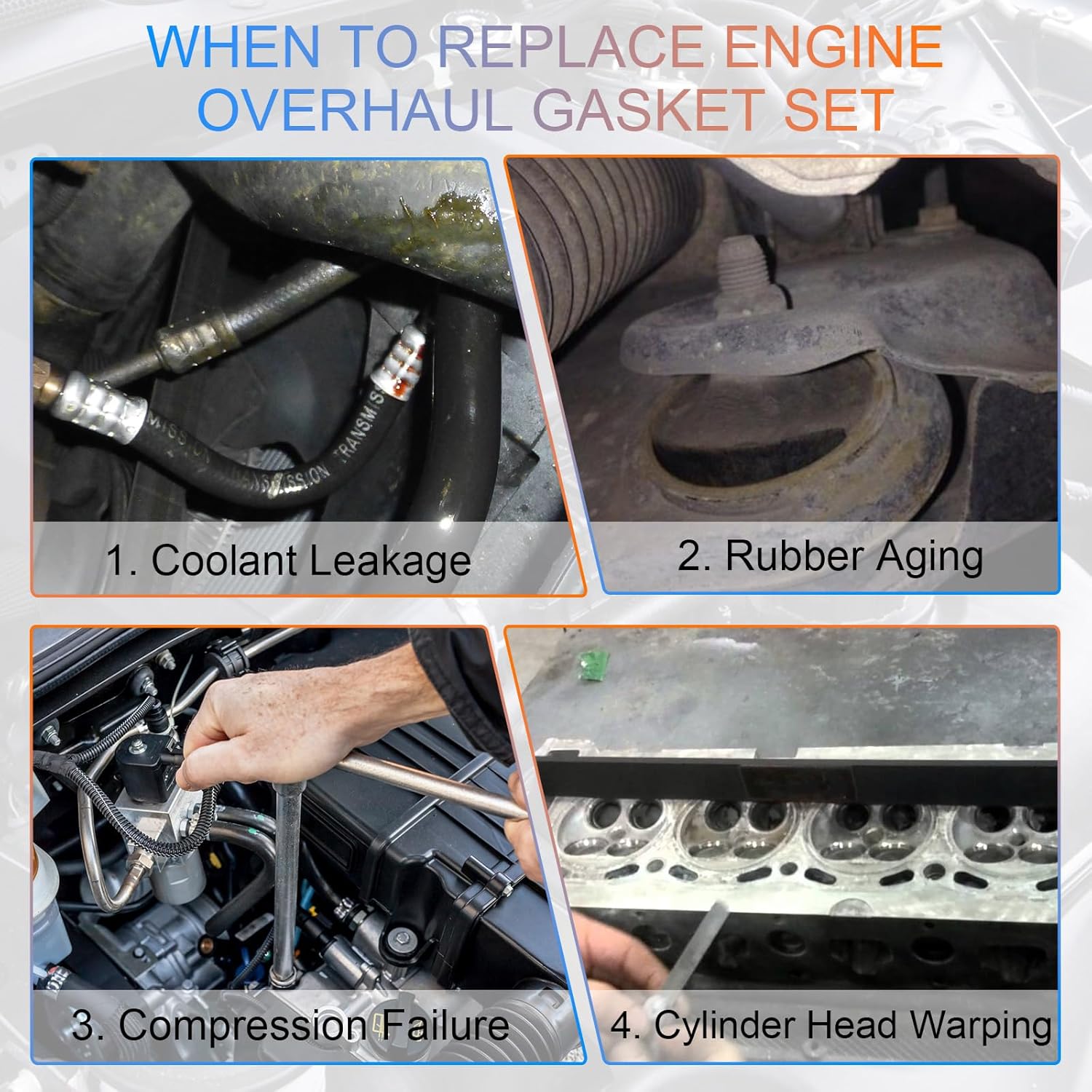 WHEN TO REPLACE ENGINE OVERHAUL GASKET SET

MISSION TRANSMISSION TRANSMIS

1. Coolant Leakage

2. Rubber Aging

3. Compression Failure

4. Cylinder Head Warping