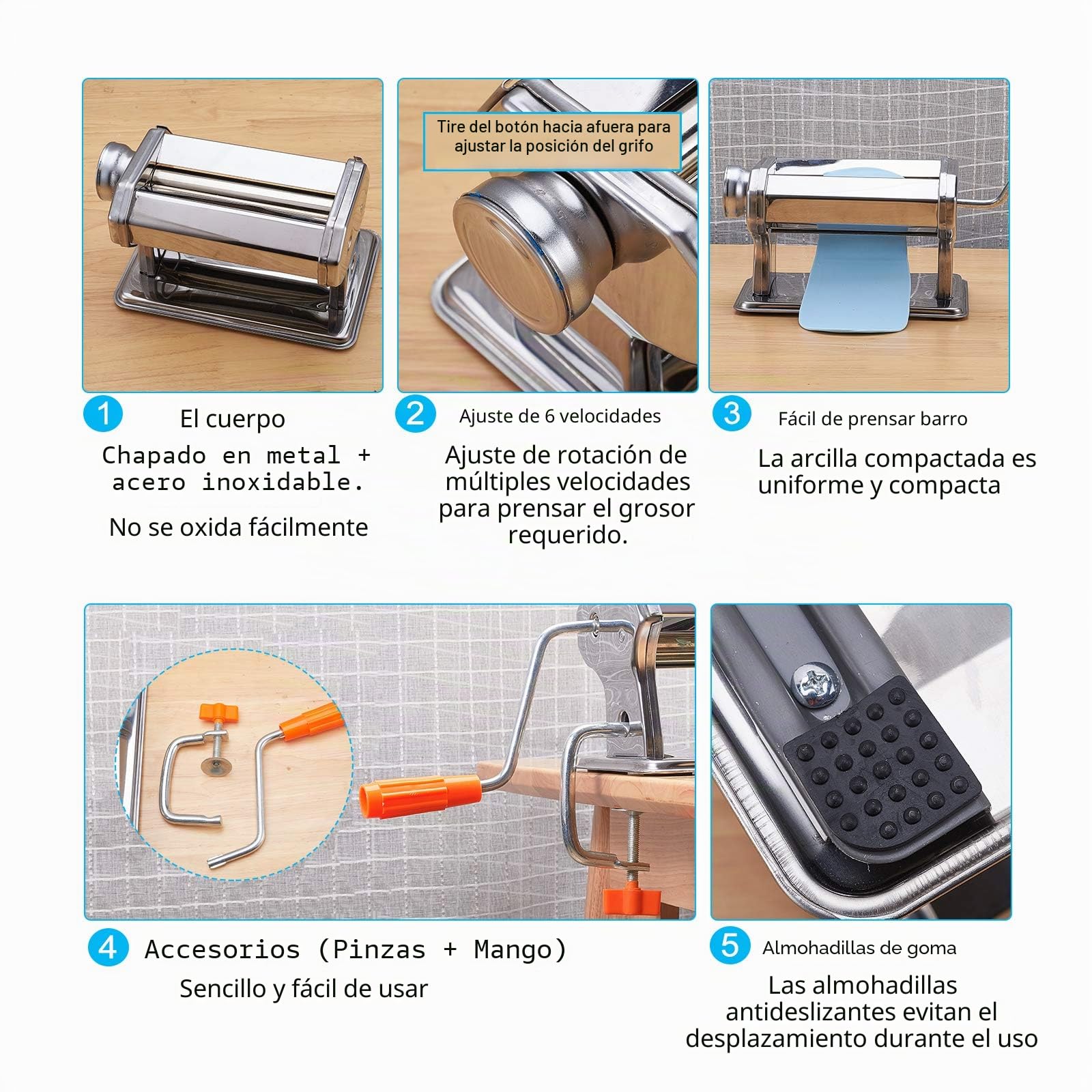 Tire del botón hacia afuera para ajustar la posición del grifo

1 El cuerpo

Chapado en metal + acero inoxidable.

No se oxida fácilmente

2 Ajuste de 6 velocidades

Ajuste de rotación de múltiples velocidades para prensar el grosor requerido.

3 Fácil de prensar barro

La arcilla compactada es uniforme y compacta

4 Accesorios (Pinzas + Mango)

Sencillo y fácil de usar

5 Almohadillas de goma

Las almohadillas antideslizantes evitan el desplazamiento durante el uso