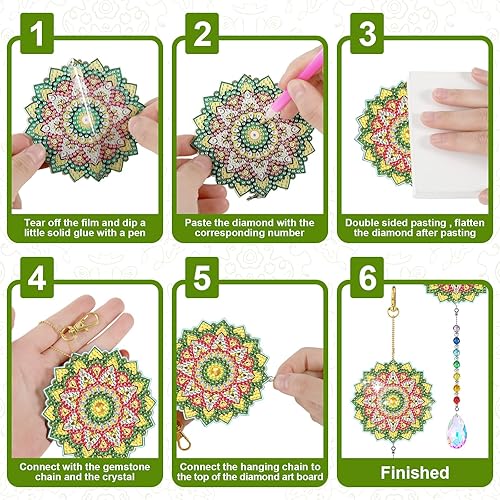 1

Tear off the film and dip a little solid glue with a pen

2

Paste the diamond with the corresponding number

3

Double sided pasting , flatten the diamond after pasting

4

Connect with the gemstone chain and the crystal

5

Connect the hanging chain to the top of the diamond art board

6

Finished