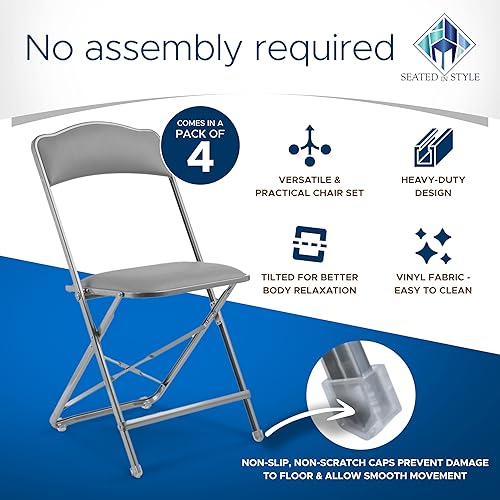 No assembly required

SEATED IN STYLE

COMES IN A PACK OF 4

VERSATILE & PRACTICAL CHAIR SET

HEAVY-DUTY DESIGN

TILTED FOR BETTER BODY RELAXATION

VINYL FABRIC - EASY TO CLEAN

NON-SLIP, NON-SCRATCH CAPS PREVENT DAMAGE TO FLOOR & ALLOW SMOOTH MOVEMENT