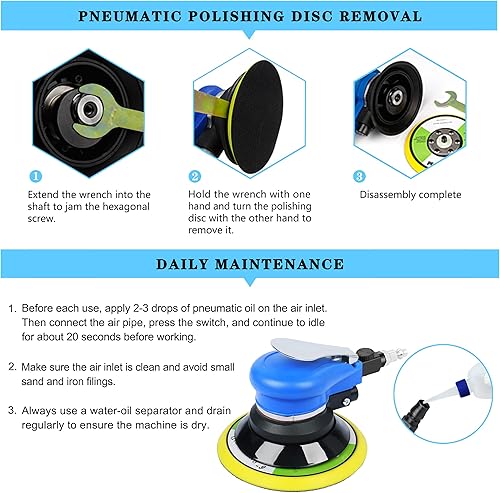 PNEUMATIC POLISHING DISC REMOVAL

1

Extend the wrench into the shaft to jam the hexagonal screw.

2

Hold the wrench with one hand and turn the polishing disc with the other hand to remove it.

3

Disassembly complete

DAILY MAINTENANCE

1. Before each use, apply 2-3 drops of pneumatic oil on the air inlet. Then connect the air pipe, press the switch, and continue to idle for about 20 seconds before working.

2. Make sure the air inlet is clean and avoid small sand and iron filings.

3. Always use a water-oil separator and drain regularly to ensure the machine is dry.