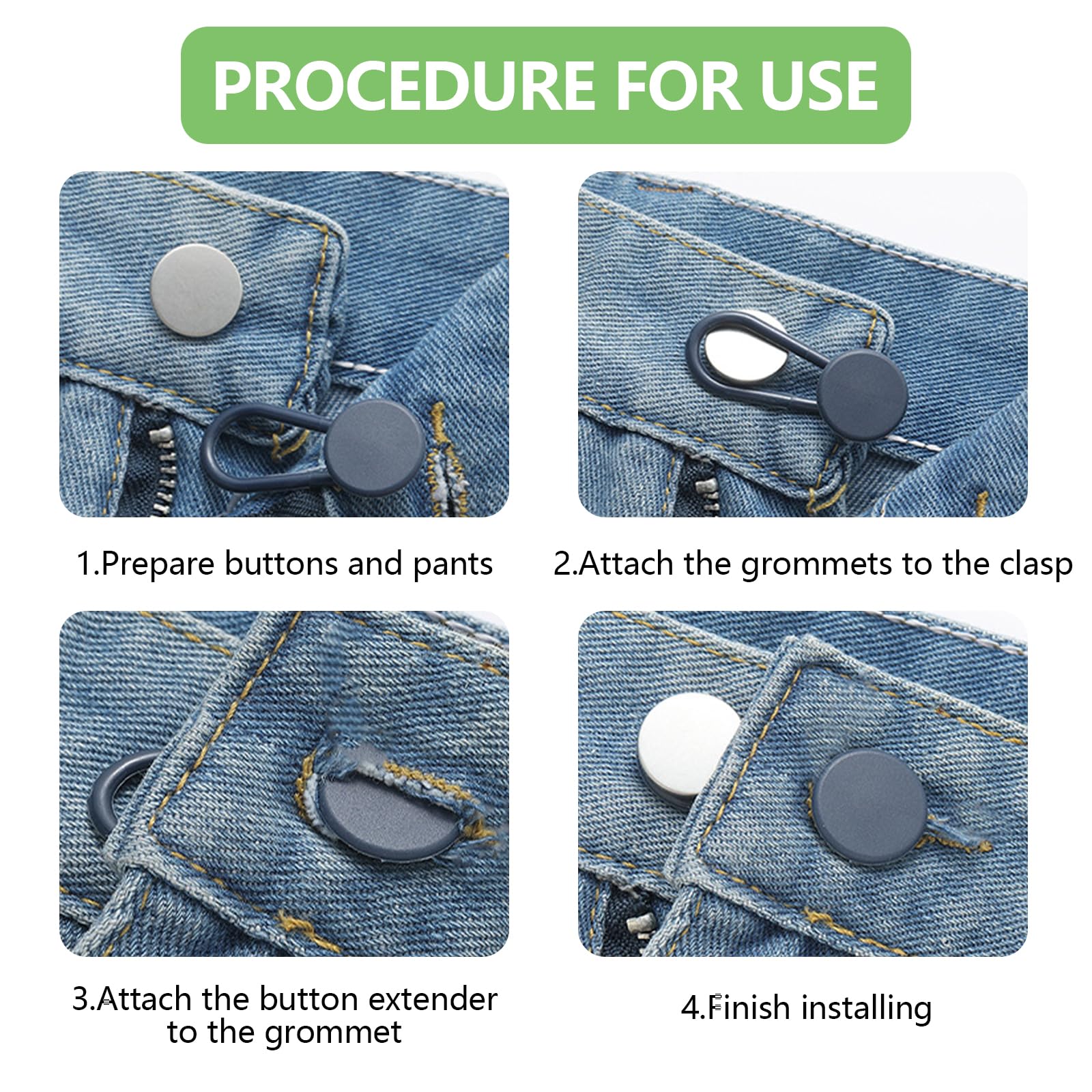 PROCEDURE FOR USE

1.Prepare buttons and pants

2.Attach the grommets to the clasp

3.Attach the button extender to the grommet

4.Finish installing