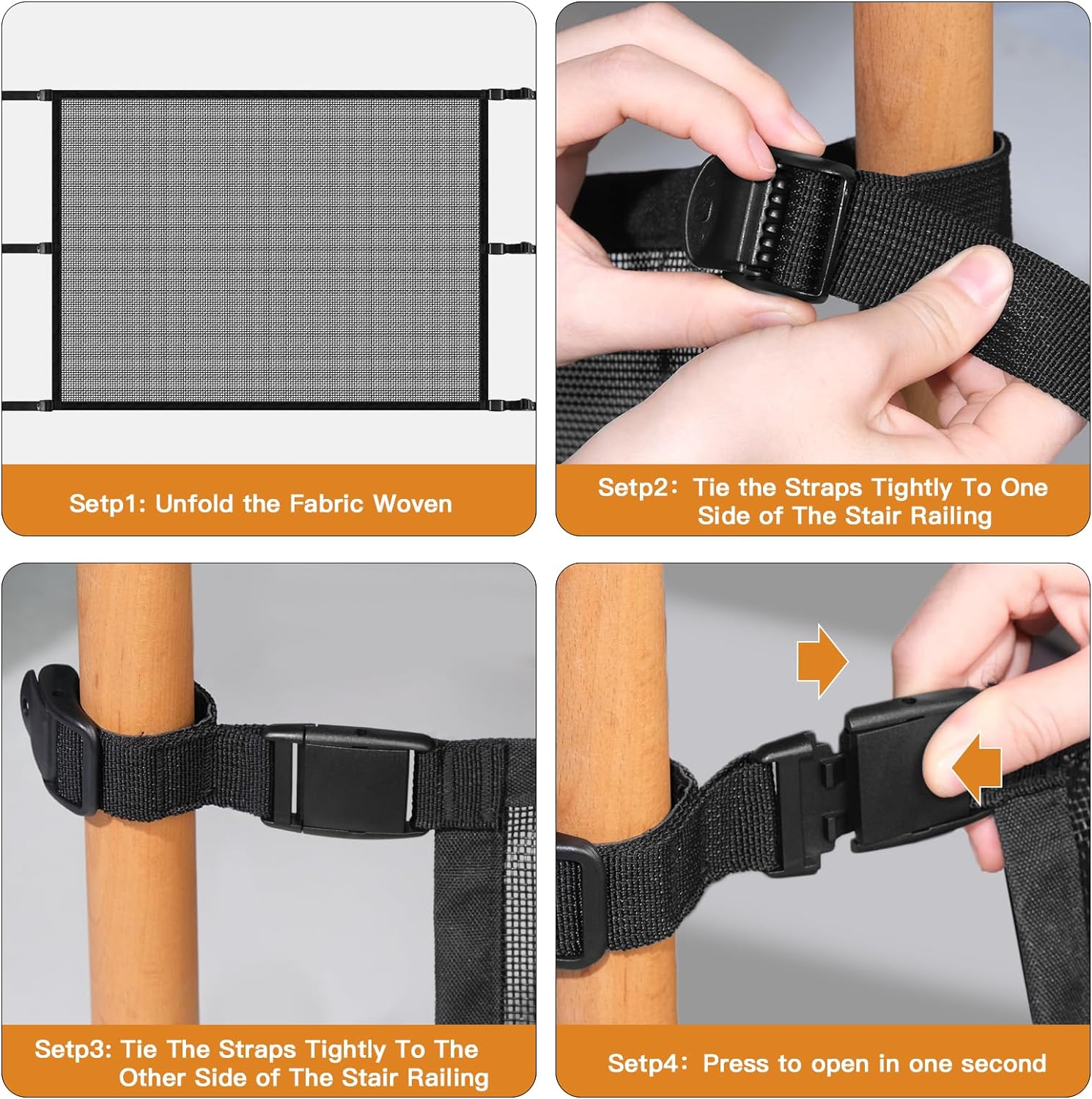 Setp1: Unfold the Fabric Woven

Setp2: Tie the Straps Tightly To One Side of The Stair Railing

Setp3: Tie The Straps Tightly To The Other Side of The Stair Railing

Setp4: Press to open in one second