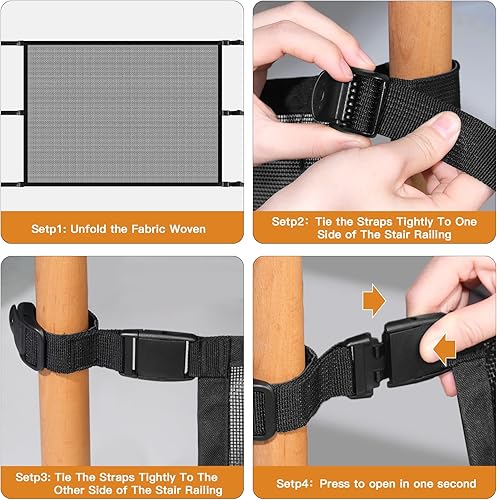 Setp1: Unfold the Fabric Woven

Setp2: Tie the Straps Tightly To One Side of The Stair Railing

Setp3: Tie The Straps Tightly To The Other Side of The Stair Railing

Setp4: Press to open in one second