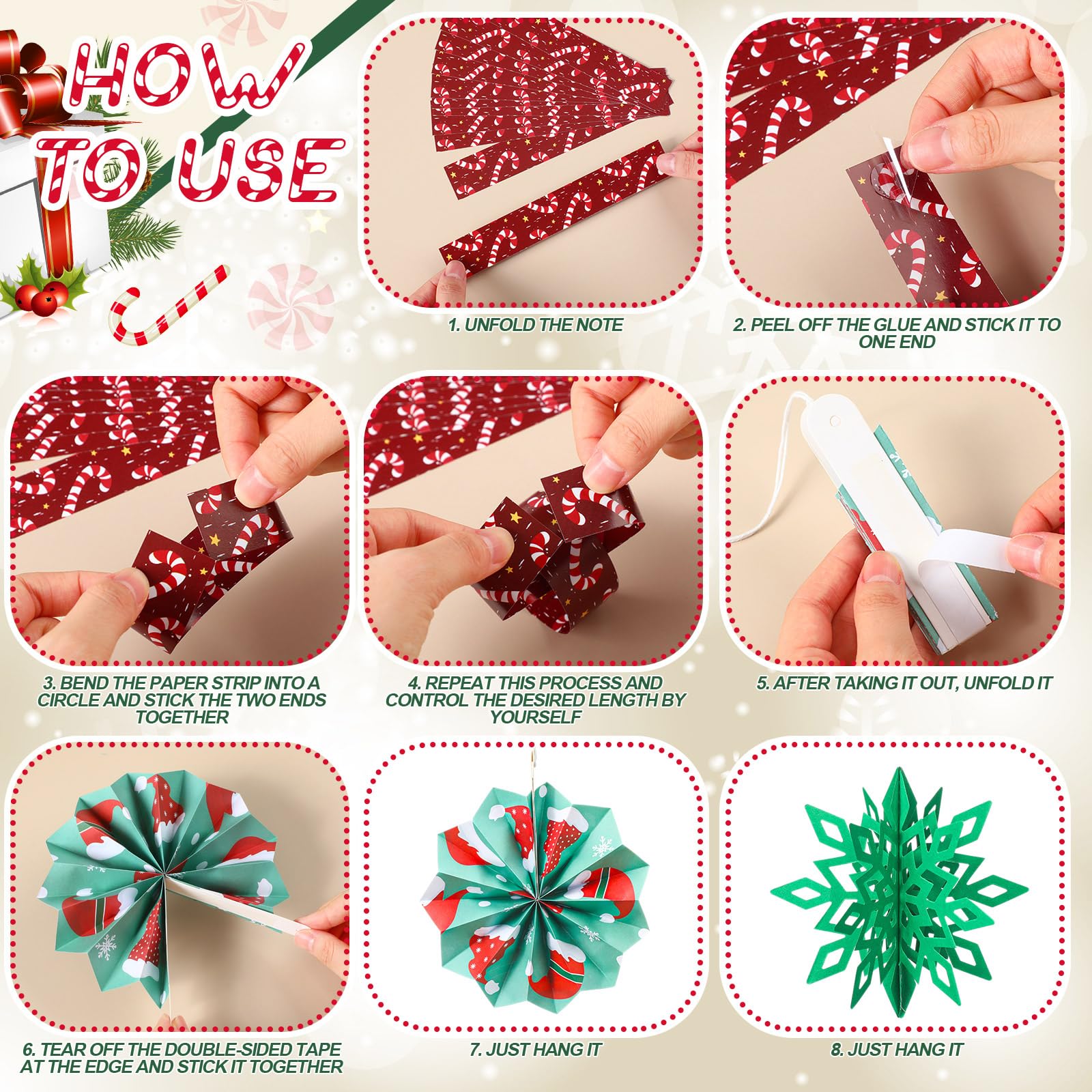 HOW TO USE

1. UNFOLD THE NOTE

2. PEEL OFF THE GLUE AND STICK IT TO ONE END

3. BEND THE PAPER STRIP INTO A CIRCLE AND STICK THE TWO ENDS TOGETHER

4. REPEAT THIS PROCESS AND CONTROL THE DESIRED LENGTH BY YOURSELF

5. AFTER TAKING IT OUT, UNFOLD IT

6. TEAR OFF THE DOUBLE-SIDED TAPE AT THE EDGE AND STICK IT TOGETHER

7. JUST HANG IT

8. JUST HANG IT