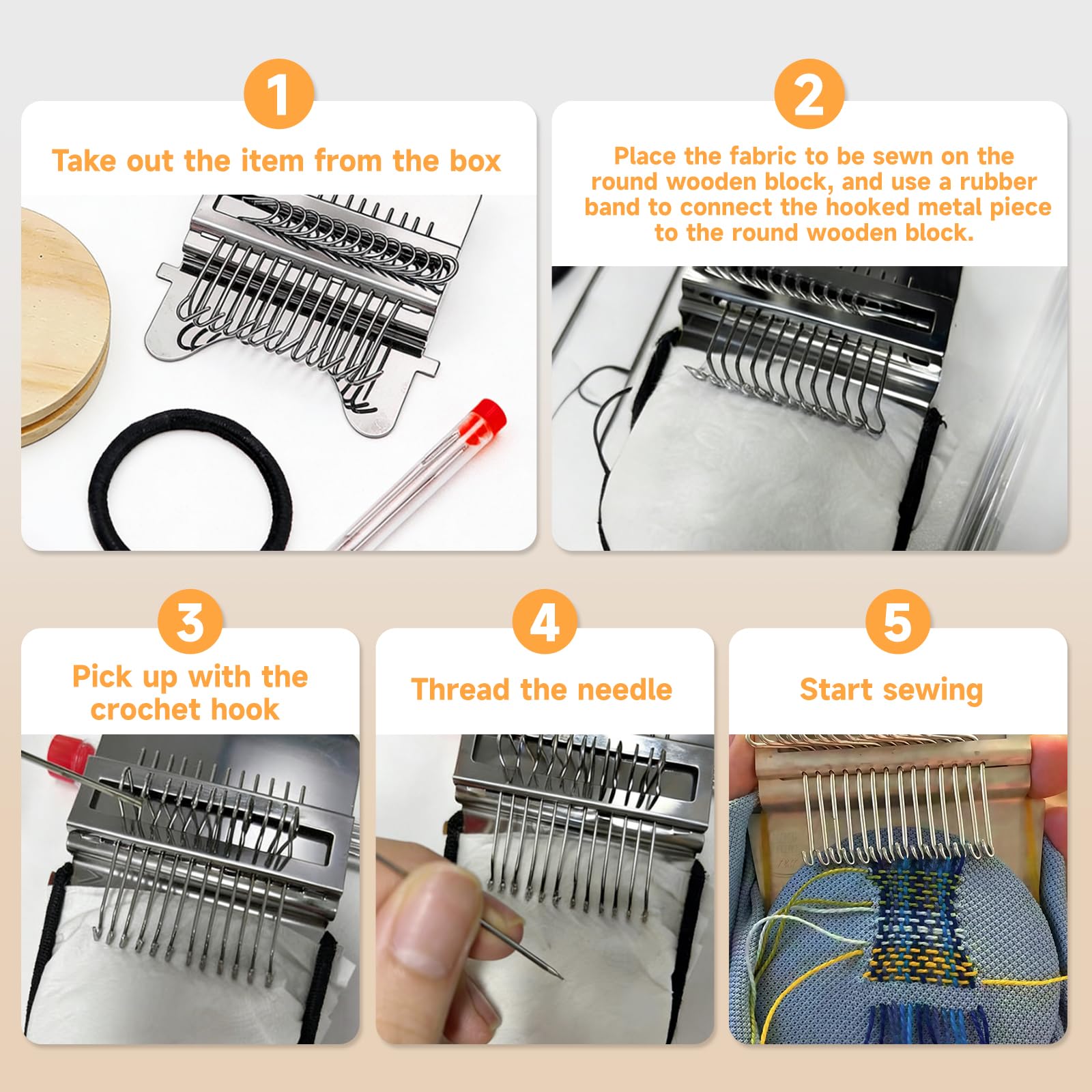 1

Take out the item from the box

2

Place the fabric to be sewn on the round wooden block, and use a rubber band to connect the hooked metal piece to the round wooden block.

3

Pick up with the crochet hook

4

Thread the needle

5

Start sewing